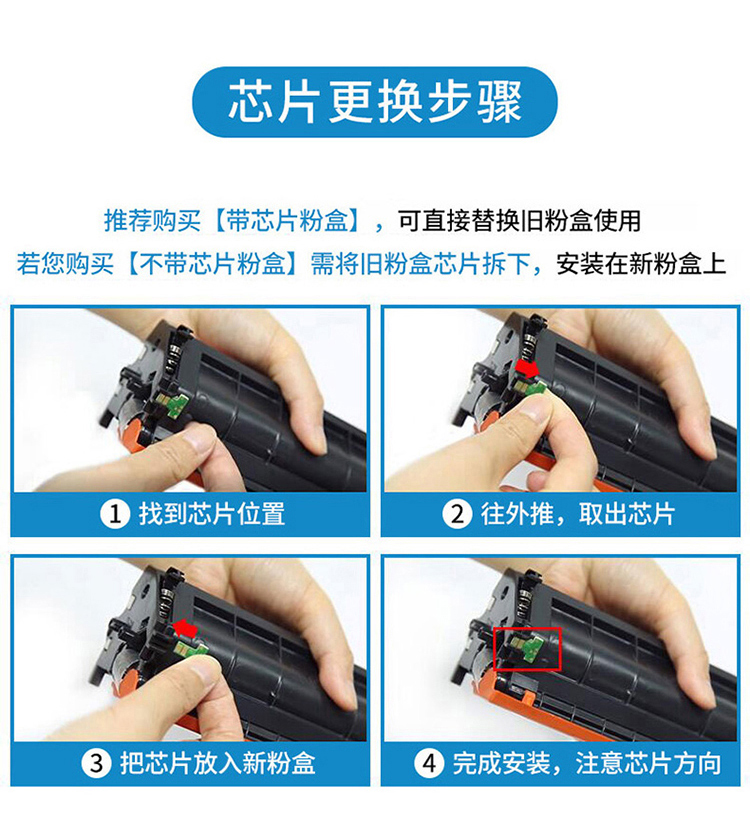 芯片更换步骤

推荐购买【带芯片粉盒】，可直接替换旧粉盒使用
若您购买【不带芯片粉盒】需将旧粉盒芯片拆下，安装在新粉盒上

1 找到芯片位置

2 往外推，取出芯片

3 把芯片放入新粉盒

4 完成安装，注意芯片方向