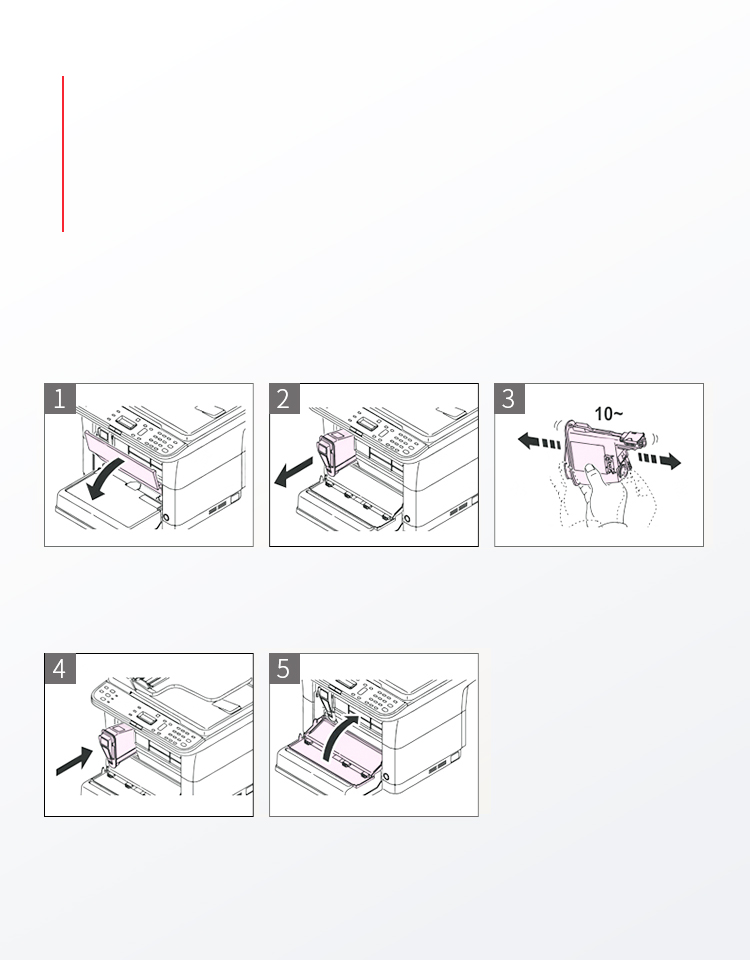 1

2

3

10~

4

5