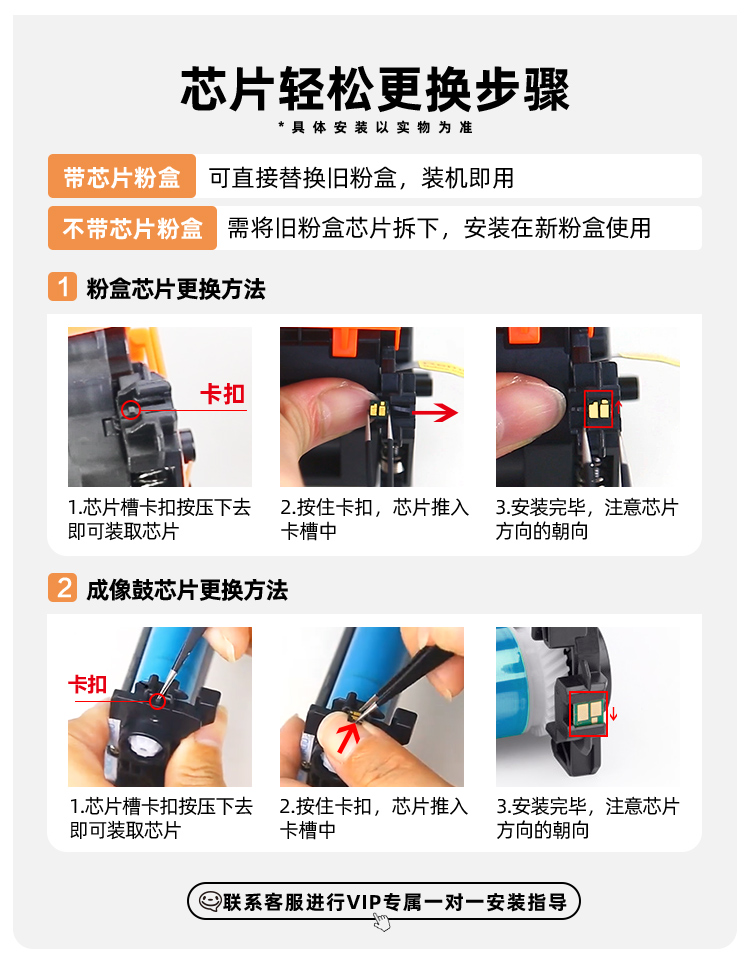 芯片轻松更换步骤

*具体安装以实物为准

带芯片粉盒　可直接替换旧粉盒，装机即用

不带芯片粉盒　需将旧粉盒芯片拆下，安装在新粉盒使用

1 粉盒芯片更换方法

卡扣

1.芯片槽卡扣按压下去即可装取芯片

2.按住卡扣，芯片推入卡槽中

3.安装完毕，注意芯片方向的朝向

2 成像鼓芯片更换方法

卡扣

1.芯片槽卡扣按压下去即可装取芯片

2.按住卡扣，芯片推入卡槽中

3.安装完毕，注意芯片方向的朝向

联系客服进行VIP专属一对一安装指导