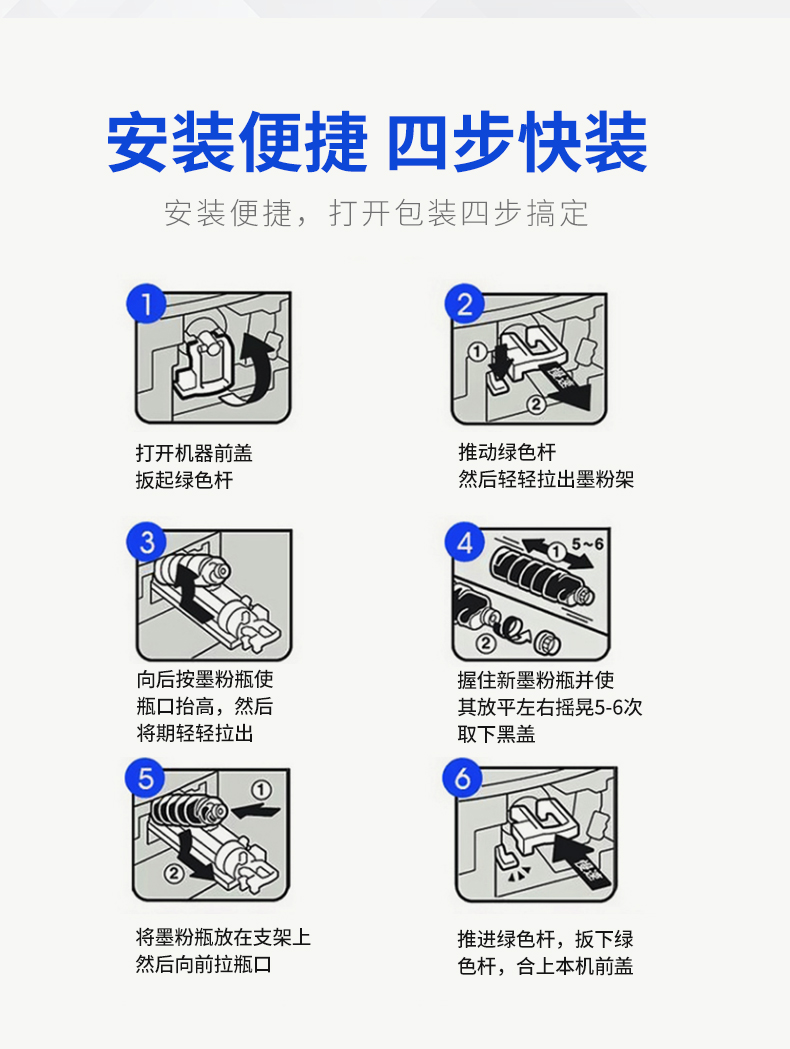 安装便捷 四步快装

安装便捷，打开包装四步搞定

1

打开机器前盖
扳起绿色杆

2

①

②

推动绿色杆
然后轻轻拉出墨粉架

3

向后按墨粉瓶使
瓶口抬高，然后
将期轻轻拉出

4

① 5~6

②

握住新墨粉瓶并使
其放平左右摇晃5-6次
取下黑盖

5

①

②

将墨粉瓶放在支架上
然后向前拉瓶口

6

推进绿色杆，扳下绿
色杆，合上本机前盖