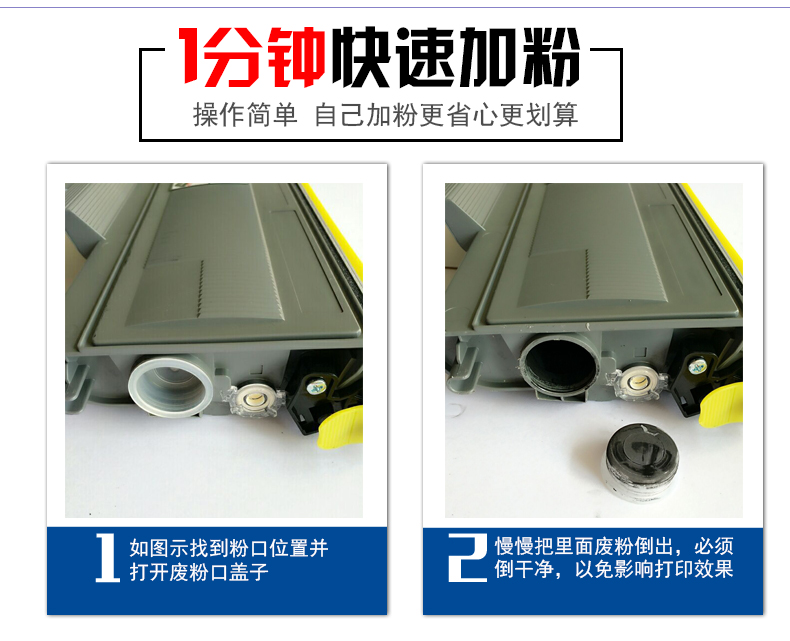 1分钟快速加粉

操作简单 自己加粉更省心更划算

1 如图示找到粉口位置并打开废粉口盖子

2 慢慢把里面废粉倒出，必须倒干净，以免影响打印效果