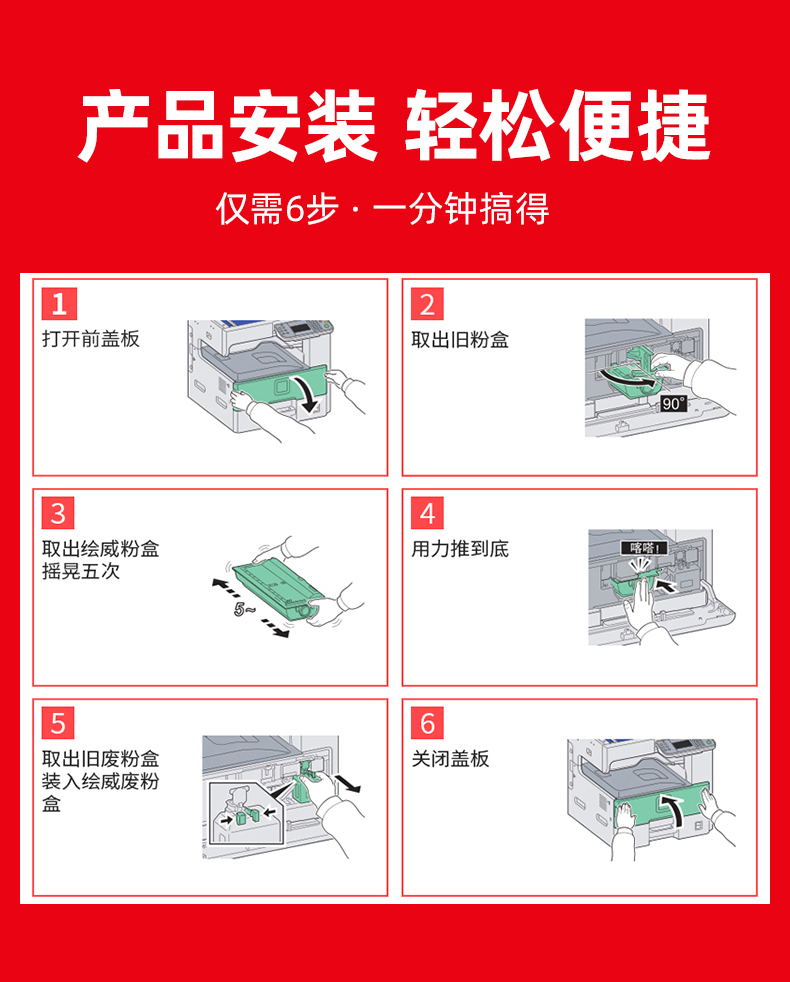 产品安装 轻松便捷

仅需6步 · 一分钟搞得

1
打开前盖板

2
取出旧粉盒

90°

3
取出绘威粉盒摇晃五次

5~

4
用力推到底

喀嗒!

5
取出旧废粉盒装入绘威废粉盒

6
关闭盖板