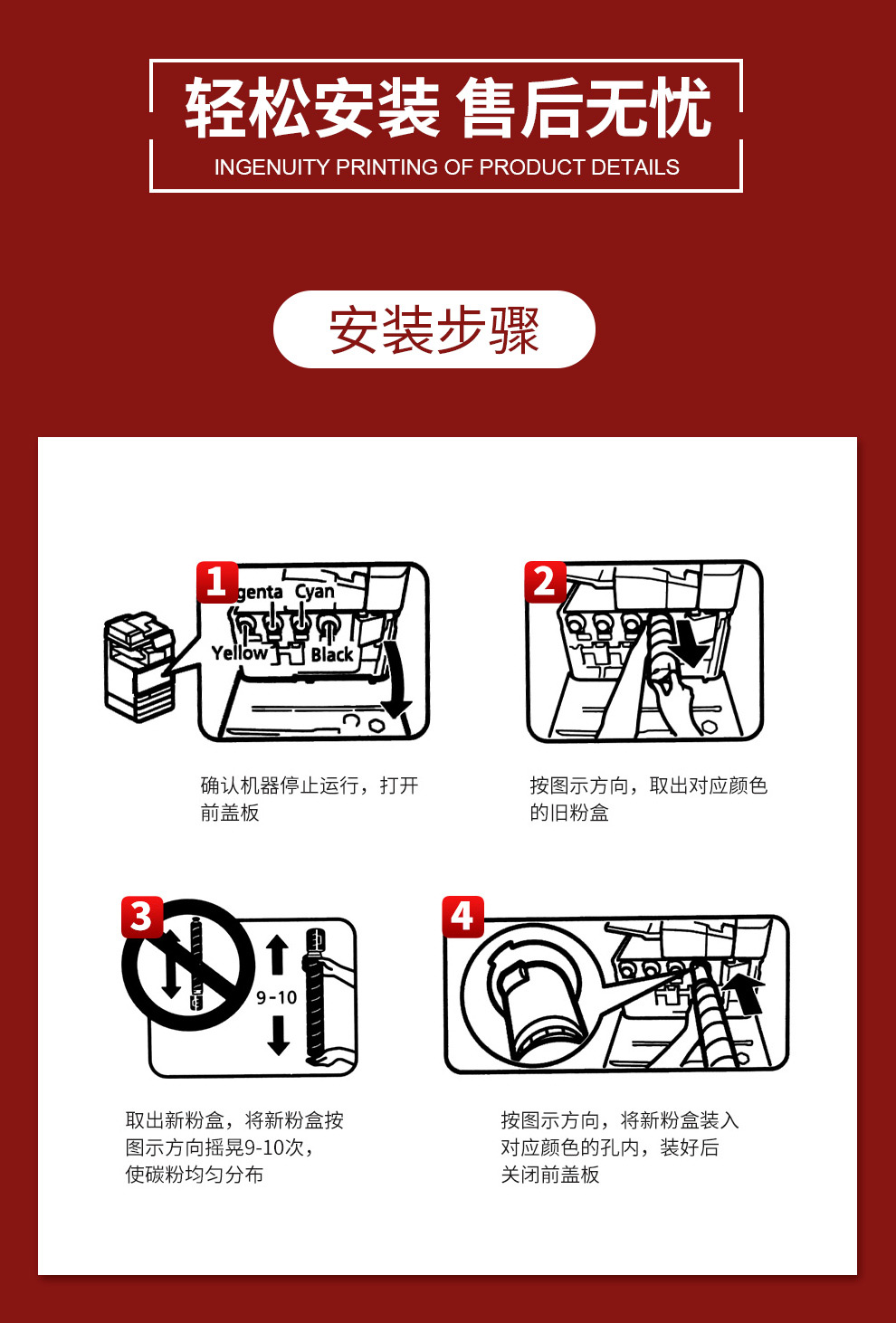 轻松安装 售后无忧
INGENUITY PRINTING OF PRODUCT DETAILS

安装步骤

1
genta Cyan
Yellow Black

确认机器停止运行，打开前盖板

2

按图示方向，取出对应颜色的旧粉盒

3
9-10

取出新粉盒，将新粉盒按图示方向摇晃9-10次，使碳粉均匀分布

4

按图示方向，将新粉盒装入对应颜色的孔内，装好后关闭前盖板