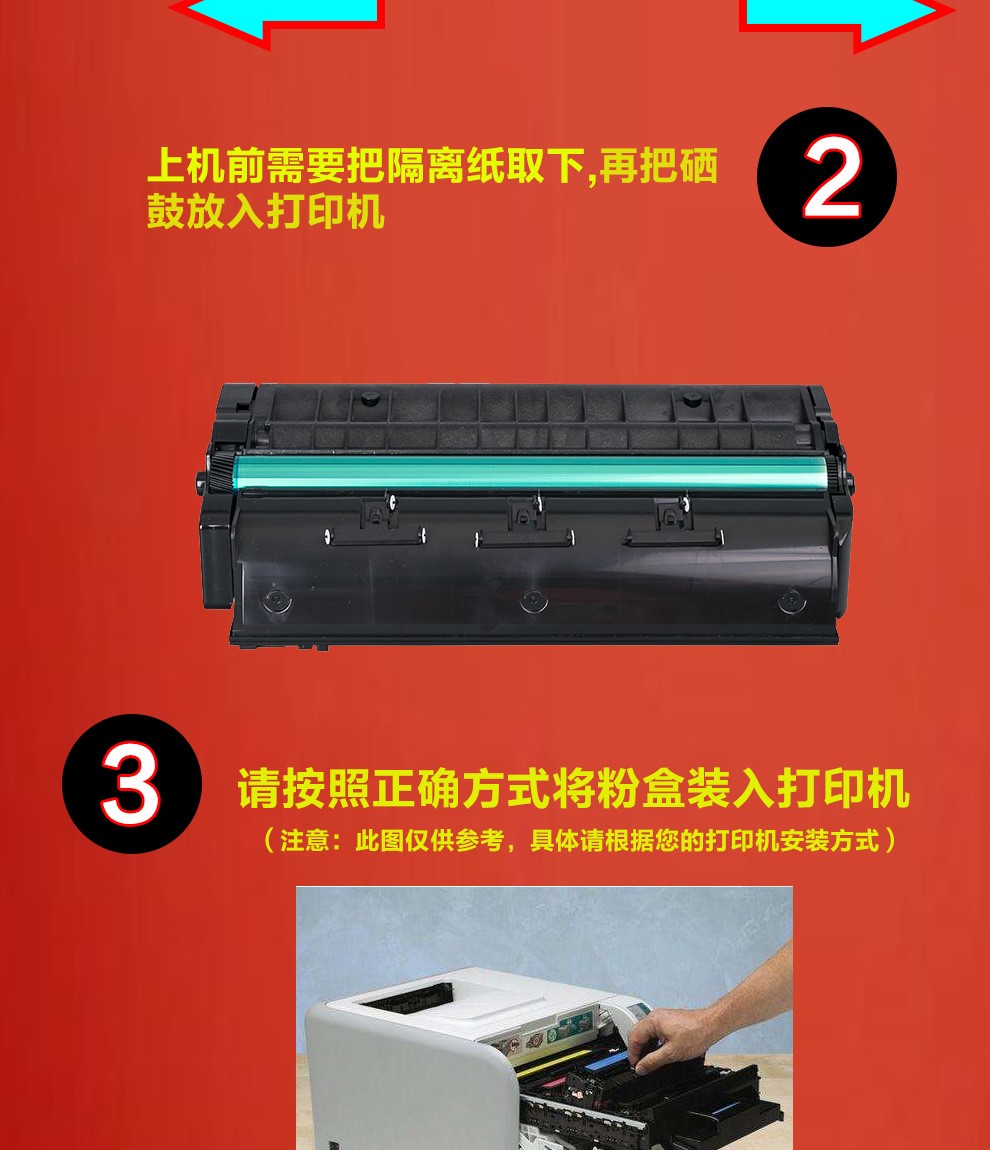 上机前需要把隔离纸取下,再把硒鼓放入打印机

2

3

请按照正确方式将粉盒装入打印机

（注意：此图仅供参考，具体请根据您的打印机安装方式）