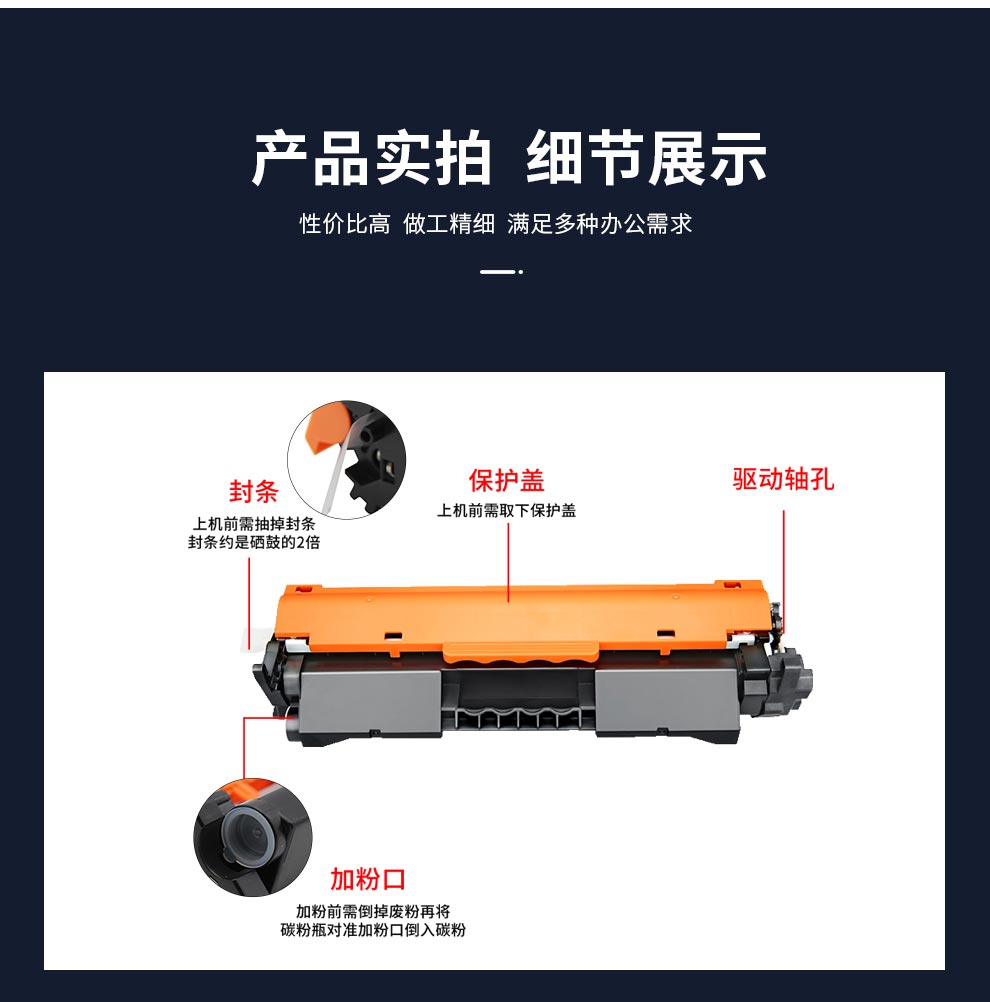 产品实拍 细节展示

性价比高 做工精细 满足多种办公需求

封条
上机前需抽掉封条
封条约是硒鼓的2倍

保护盖
上机前需取下保护盖

驱动轴孔

加粉口
加粉前需倒掉废粉再将
碳粉瓶对准加粉口倒入碳粉