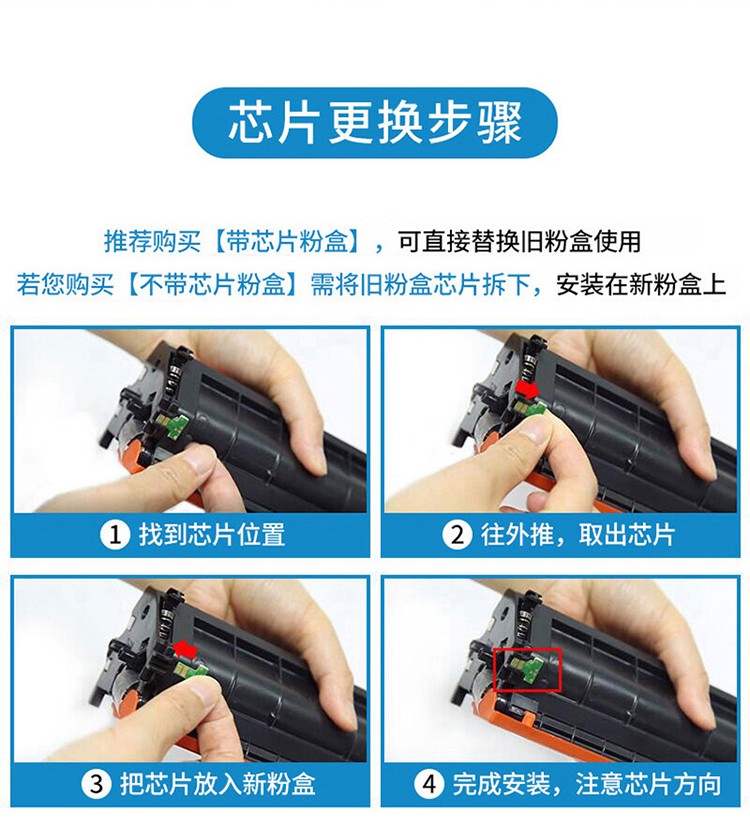 芯片更换步骤

推荐购买【带芯片粉盒】，可直接替换旧粉盒使用
若您购买【不带芯片粉盒】需将旧粉盒芯片拆下，安装在新粉盒上

1 找到芯片位置

2 往外推，取出芯片

3 把芯片放入新粉盒

4 完成安装，注意芯片方向