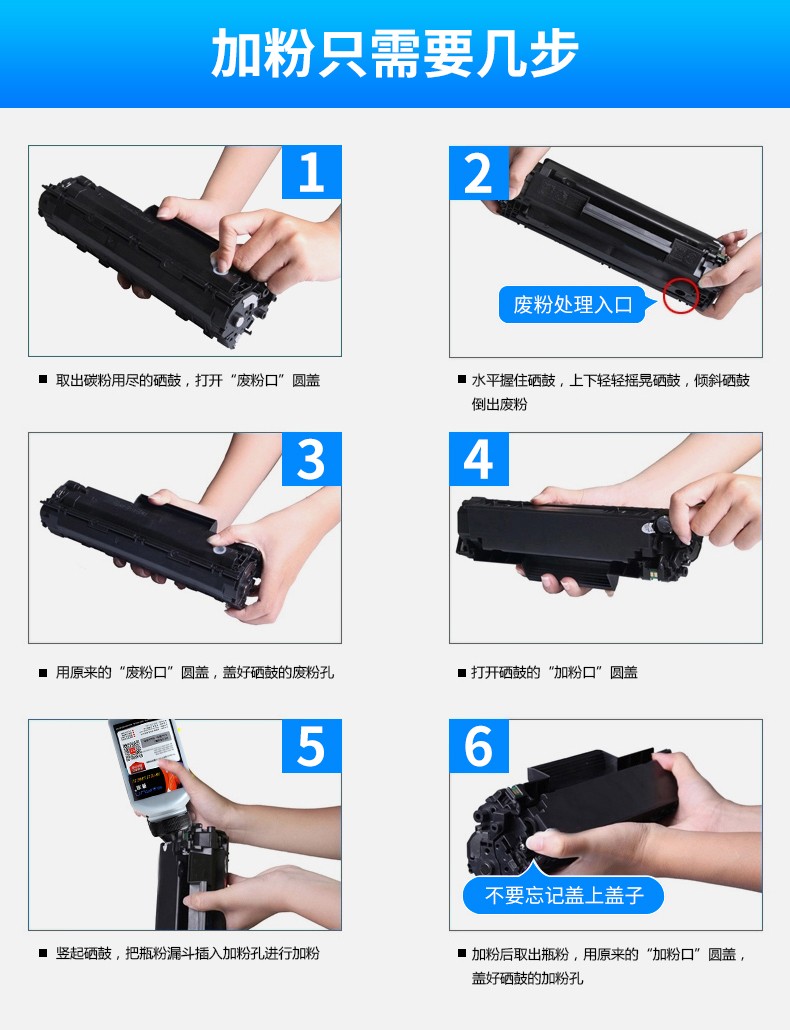 加粉只需要几步

1

■ 取出碳粉用尽的硒鼓，打开“废粉口”圆盖

2

废粉处理入口

■ 水平握住硒鼓，上下轻轻摇晃硒鼓，倾斜硒鼓倒出废粉

3

■ 用原来的“废粉口”圆盖，盖好硒鼓的废粉孔

4

■ 打开硒鼓的“加粉口”圆盖

5

■ 竖起硒鼓，把瓶粉漏斗插入加粉孔进行加粉

6

不要忘记盖上盖子

■ 加粉后取出瓶粉，用原来的“加粉口”圆盖，盖好硒鼓的加粉孔