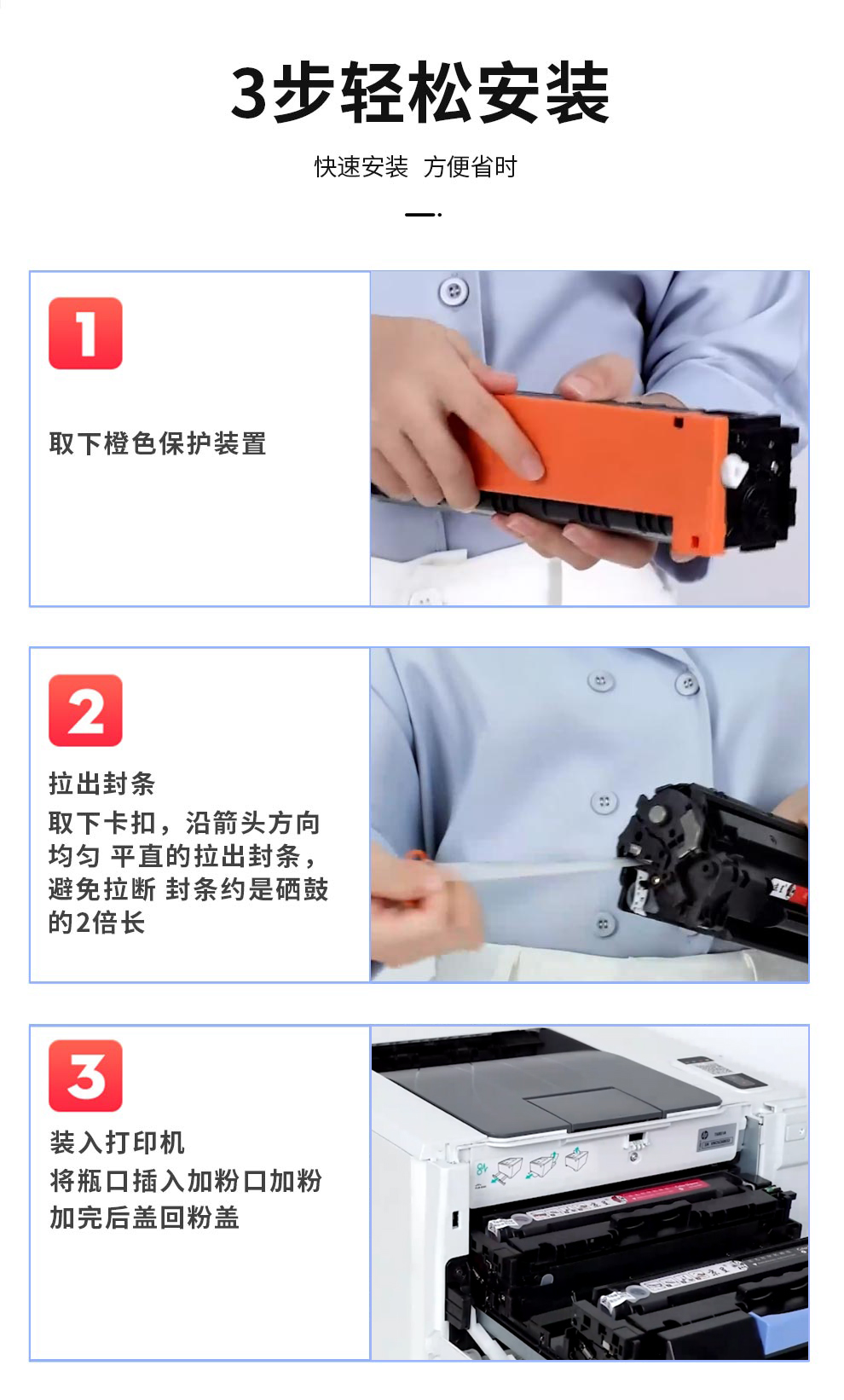 3步轻松安装

快速安装 方便省时

1

取下橙色保护装置

2

拉出封条

取下卡扣，沿箭头方向均匀 平直的拉出封条，避免拉断 封条约是硒鼓的2倍长

3

装入打印机

将瓶口插入加粉口加粉

加完后盖回粉盖