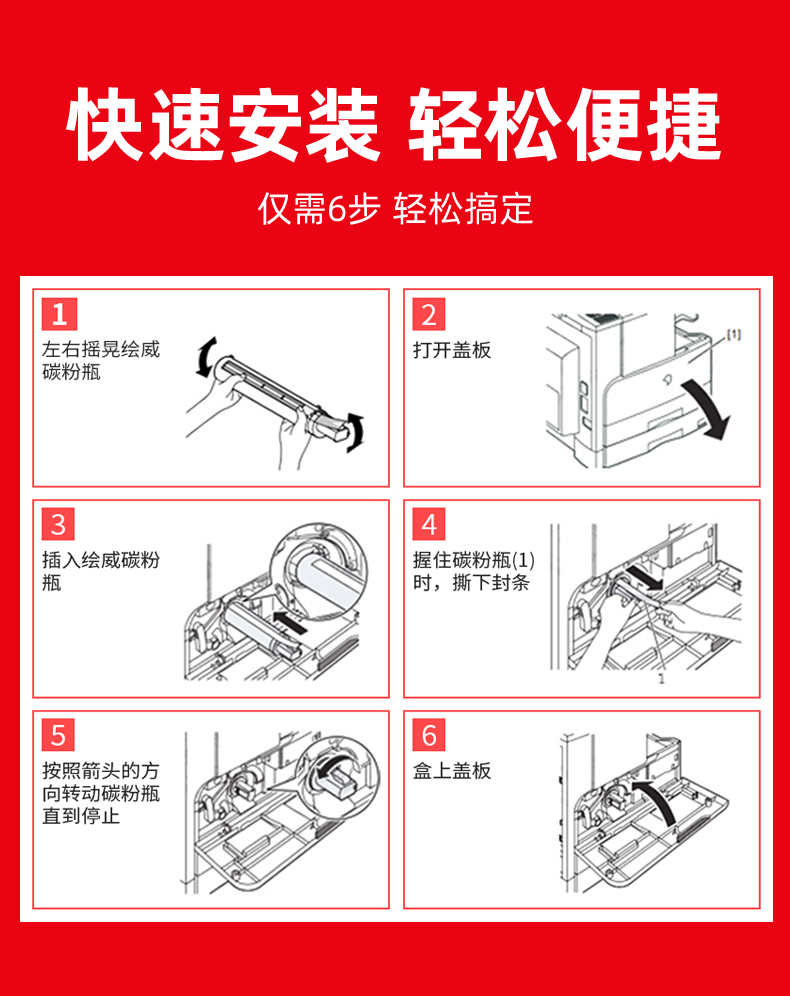 快速安装 轻松便捷

仅需6步 轻松搞定

1
左右摇晃绘威碳粉瓶

2
打开盖板

[1]

3
插入绘威碳粉瓶

4
握住碳粉瓶(1)时，撕下封条

1

5
按照箭头的方向转动碳粉瓶直到停止

6
盒上盖板