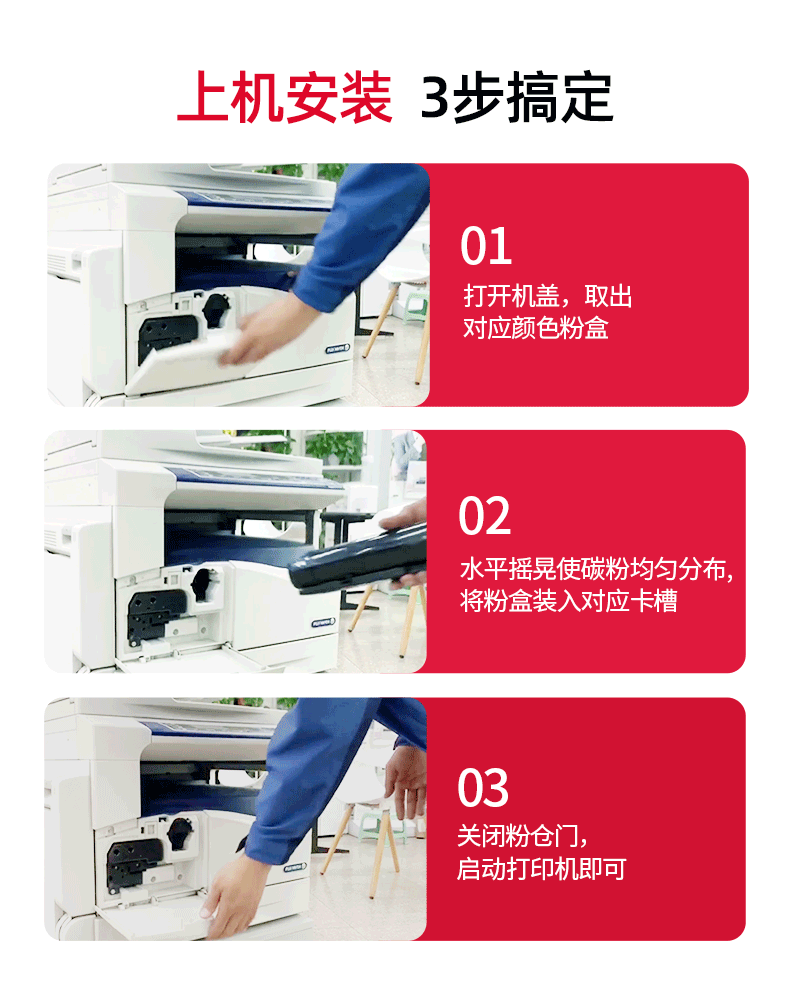 上机安装 3步搞定

01
打开机盖，取出对应颜色粉盒

02
水平摇晃使碳粉均匀分布，将粉盒装入对应卡槽

03
关闭粉仓门，启动打印机即可