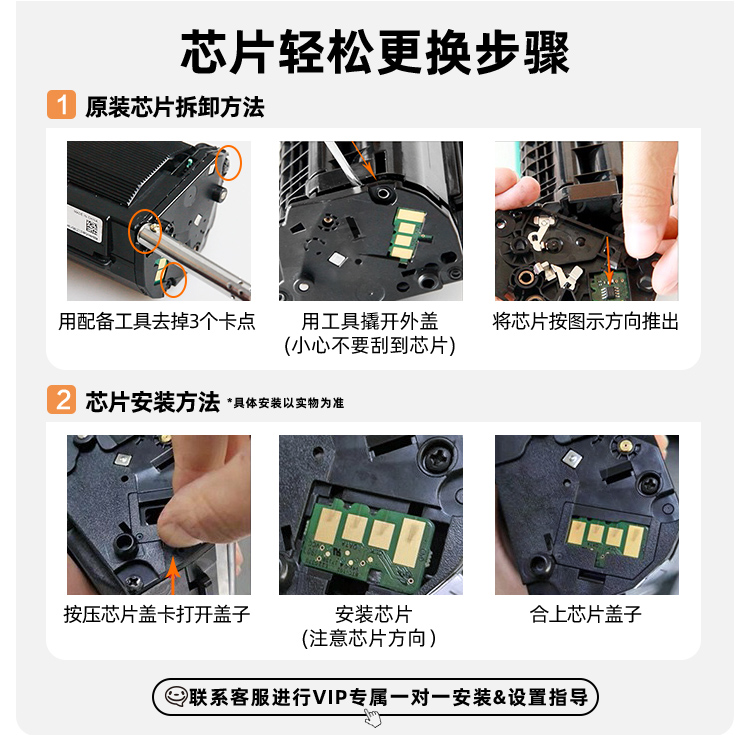 芯片轻松更换步骤

1 原装芯片拆卸方法

用配备工具去掉3个卡点

用工具撬开外盖
(小心不要刮到芯片)

将芯片按图示方向推出

2 芯片安装方法 *具体安装以实物为准

按压芯片盖卡打开盖子

安装芯片
(注意芯片方向)

合上芯片盖子

联系客服进行VIP专属一对一安装&设置指导