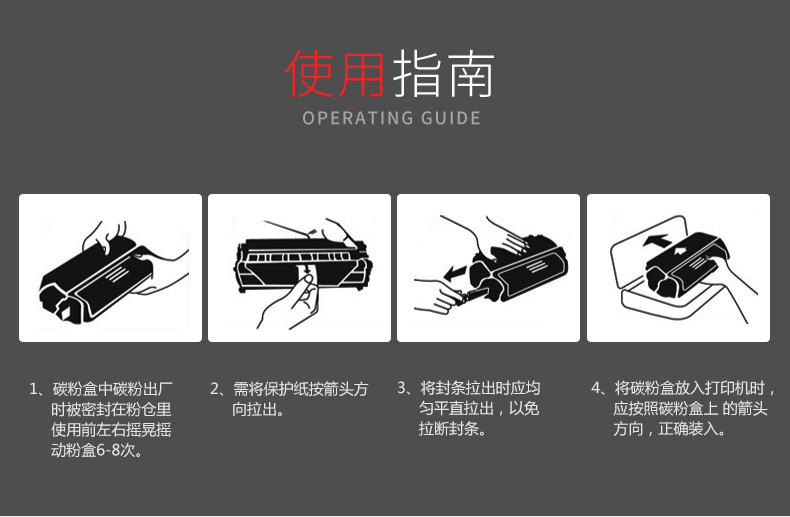 使用指南
OPERATING GUIDE

1、碳粉盒中碳粉出厂时被密封在粉仓里使用前左右摇晃摇动粉盒6-8次。

2、需将保护纸按箭头方向拉出。

3、将封条拉出时应均匀平直拉出，以免拉断封条。

4、将碳粉盒放入打印机时，应按照碳粉盒上 的箭头方向，正确装入。