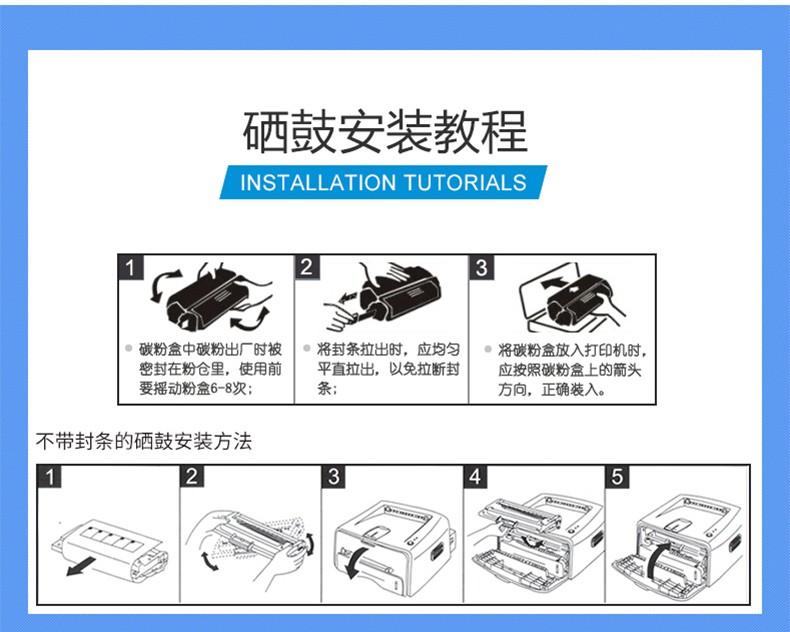 硒鼓安装教程

INSTALLATION TUTORIALS

1

碳粉盒中碳粉出厂时被密封在粉仓里，使用前要摇动粉盒6-8次；

2

将封条拉出时，应均匀平直拉出，以免拉断封条；

3

将碳粉盒放入打印机时，应按照碳粉盒上的箭头方向，正确装入。

不带封条的硒鼓安装方法

1

2

3

4

5