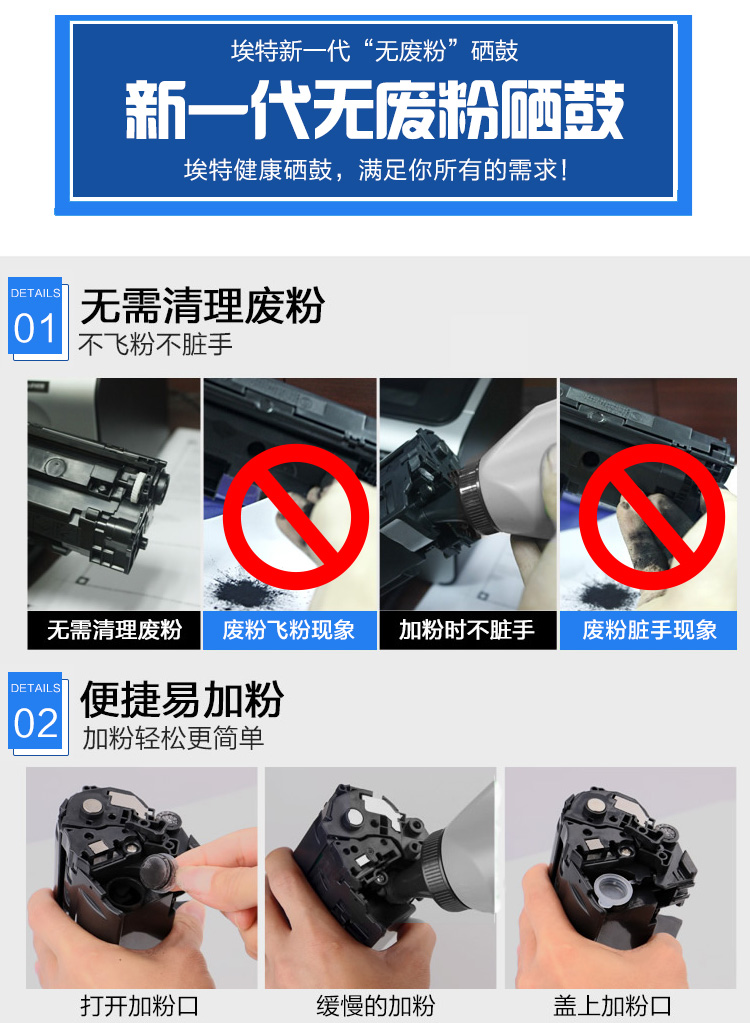 埃特新一代“无废粉”硒鼓

新一代无废粉硒鼓

埃特健康硒鼓，满足你所有的需求！

DETAILS
01
无需清理废粉
不飞粉不脏手

无需清理废粉
废粉飞粉现象
加粉时不脏手
废粉脏手现象

DETAILS
02
便捷易加粉
加粉轻松更简单

打开加粉口
缓慢的加粉
盖上加粉口