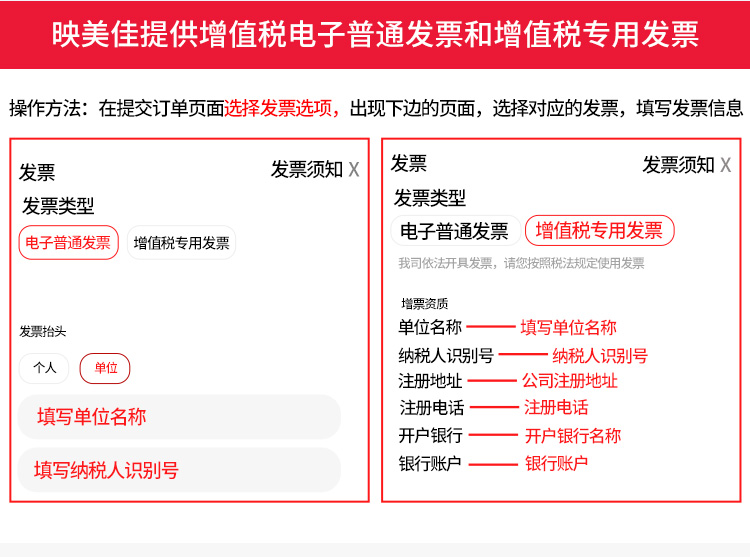 映美佳提供增值税电子普通发票和增值税专用发票

操作方法：在提交订单页面选择发票选项，出现下边的页面，选择对应的发票，填写发票信息

发票
发票须知 X
发票类型
电子普通发票
增值税专用发票
发票抬头
个人
单位
填写单位名称
填写纳税人识别号

发票
发票须知 X
发票类型
电子普通发票
增值税专用发票
我司依法开具发票，请您按照税法规定使用发票
增票资质
单位名称 —— 填写单位名称
纳税人识别号 —— 纳税人识别号
注册地址 —— 公司注册地址
注册电话 —— 注册电话
开户银行 —— 开户银行名称
银行账户 —— 银行账户