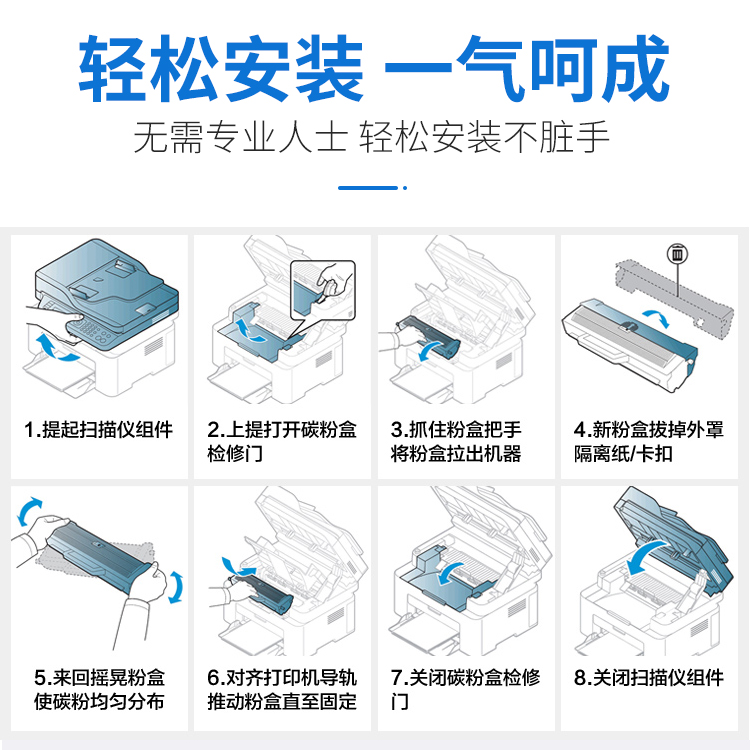 轻松安装 一气呵成

无需专业人士 轻松安装不脏手

1.提起扫描仪组件

2.上提打开碳粉盒检修门

3.抓住粉盒把手将粉盒拉出机器

4.新粉盒拔掉外罩隔离纸/卡扣

5.来回摇晃粉盒使碳粉均匀分布

6.对齐打印机导轨推动粉盒直至固定

7.关闭碳粉盒检修门

8.关闭扫描仪组件