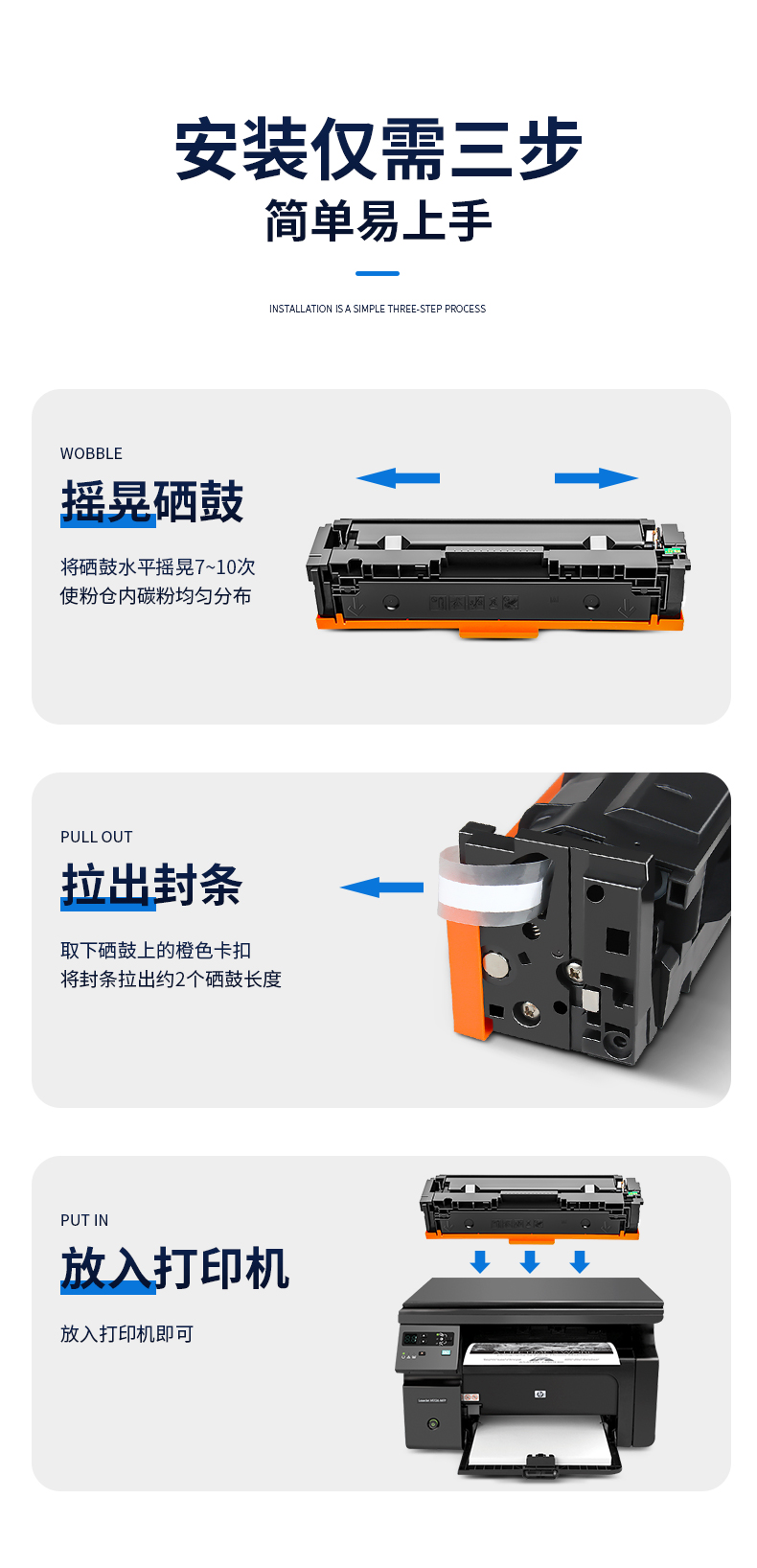 安装仅需三步
简单易上手

INSTALLATION IS A SIMPLE THREE-STEP PROCESS

WOBBLE
摇晃硒鼓
将硒鼓水平摇晃7~10次
使粉仓内碳粉均匀分布

PULL OUT
拉出封条
取下硒鼓上的橙色卡扣
将封条拉出约2个硒鼓长度

PUT IN
放入打印机
放入打印机即可