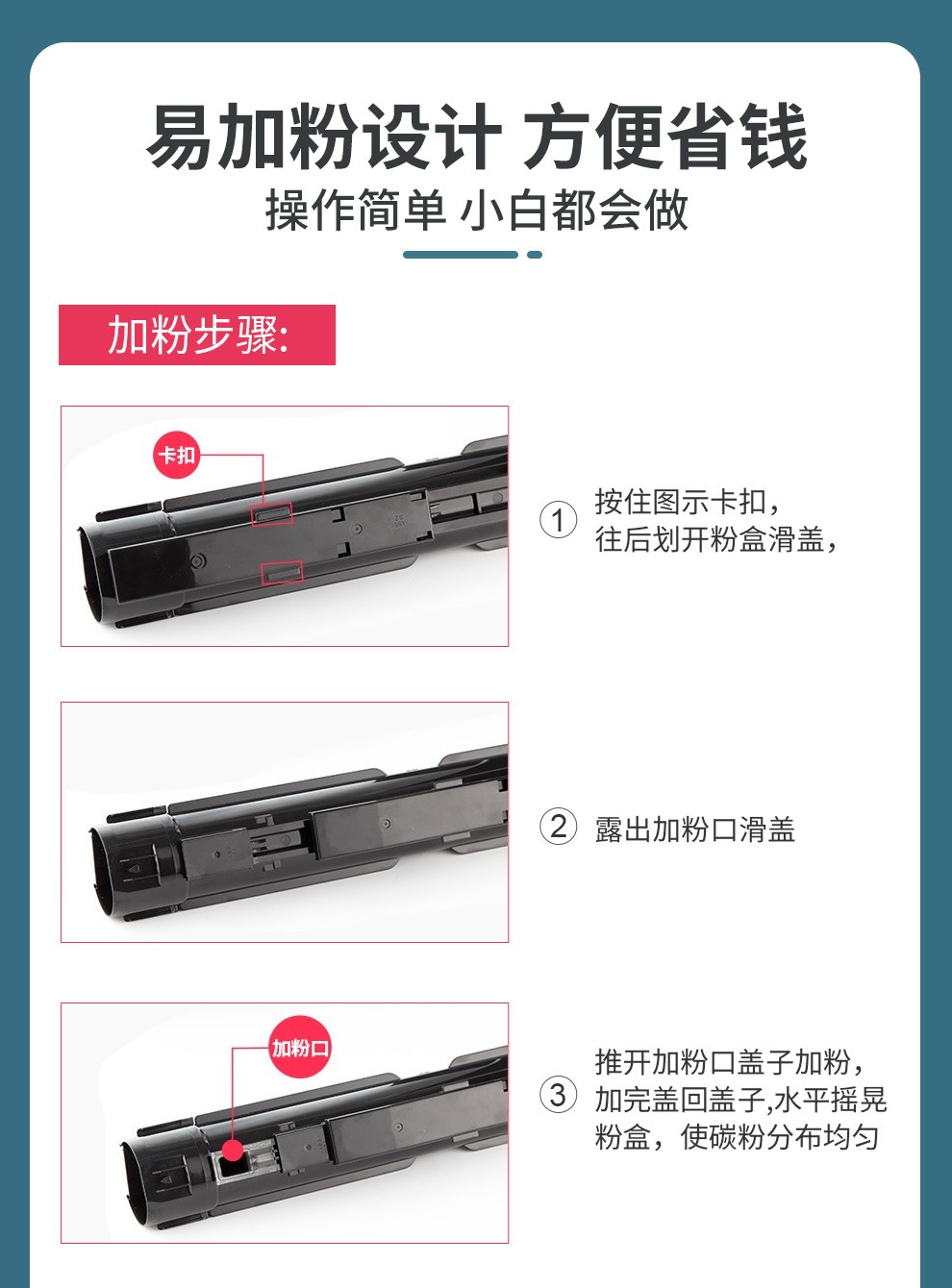 易加粉设计 方便省钱
操作简单 小白都会做

加粉步骤:

卡扣

① 按住图示卡扣，往后划开粉盒滑盖，

② 露出加粉口滑盖

加粉口

③ 推开加粉口盖子加粉，加完盖回盖子,水平摇晃粉盒，使碳粉分布均匀