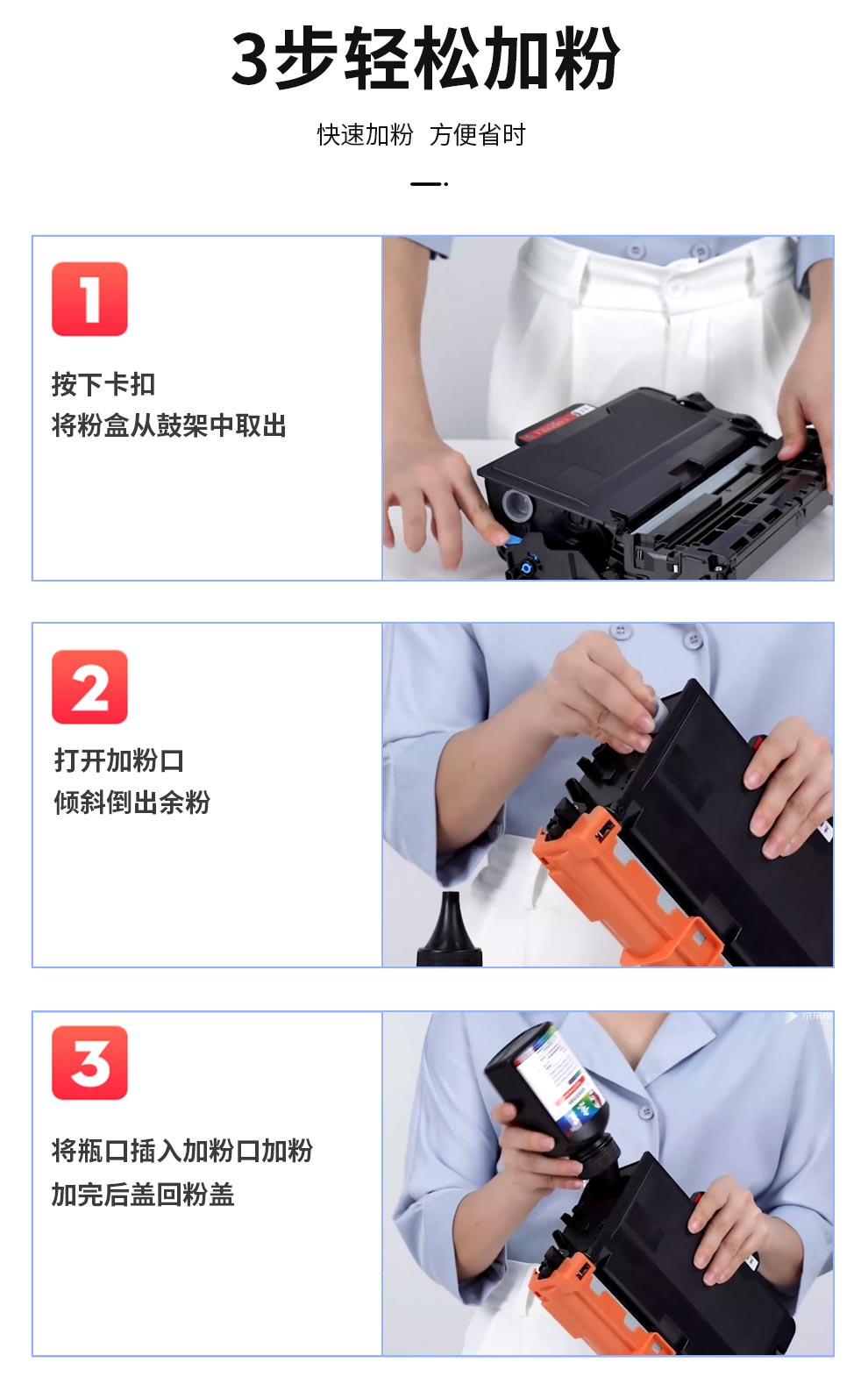 3步轻松加粉

快速加粉 方便省时

1

按下卡扣
将粉盒从鼓架中取出

2

打开加粉口
倾斜倒出余粉

3

将瓶口插入加粉口加粉
加完后盖回粉盖