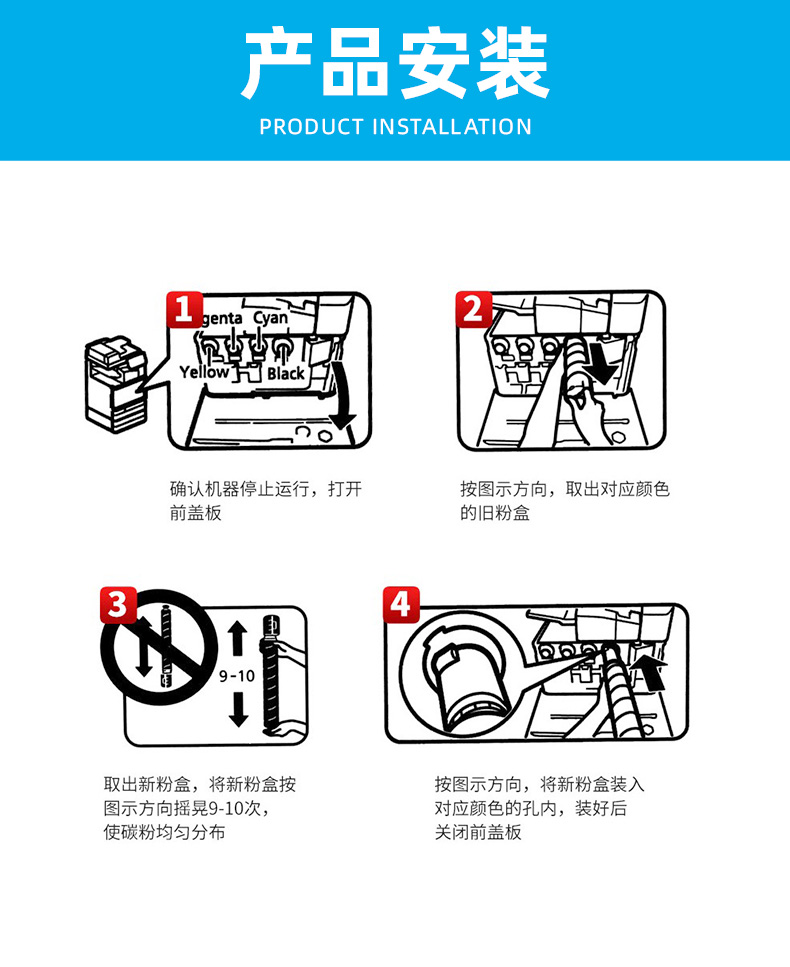 产品安装
PRODUCT INSTALLATION

1
genta Cyan
Yellow Black

确认机器停止运行，打开前盖板

2

按图示方向，取出对应颜色的旧粉盒

3
9-10

取出新粉盒，将新粉盒按图示方向摇晃9-10次，使碳粉均匀分布

4

按图示方向，将新粉盒装入对应颜色的孔内，装好后关闭前盖板