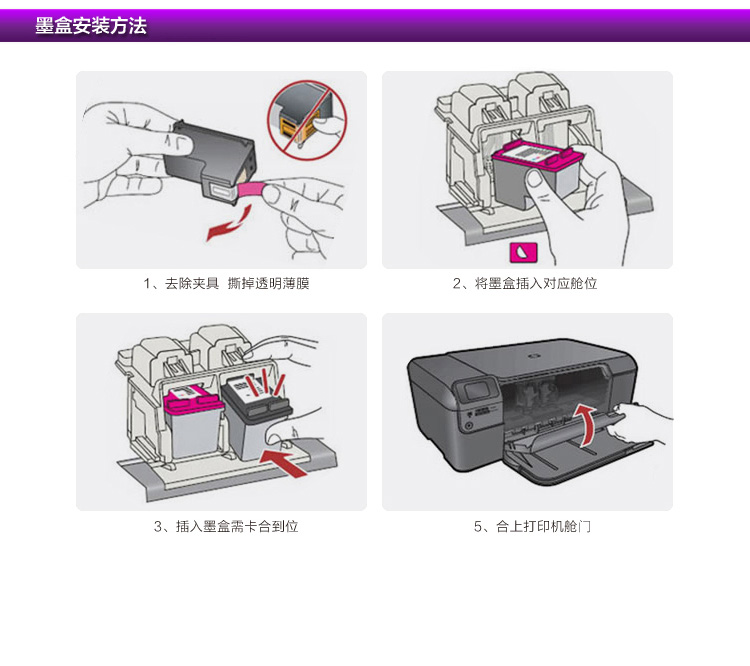 墨盒安装方法

1、去除夹具 撕掉透明薄膜

2、将墨盒插入对应舱位

3、插入墨盒需卡合到位

5、合上打印机舱门