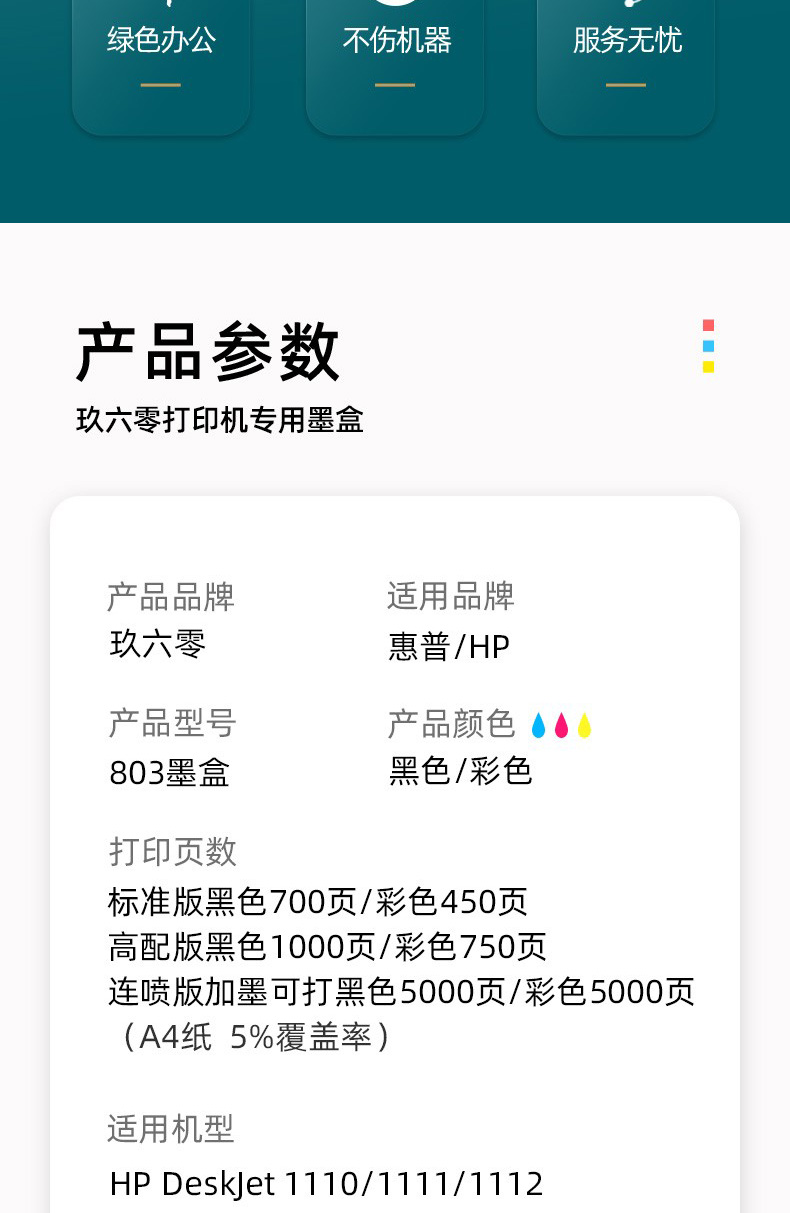 绿色办公 不伤机器 服务无忧

产品参数

玖六零打印机专用墨盒

产品品牌
玖六零

适用品牌
惠普/HP

产品型号
803墨盒

产品颜色
黑色/彩色

打印页数
标准版黑色700页/彩色450页
高配版黑色1000页/彩色750页
连喷版加墨可打黑色5000页/彩色5000页
（A4纸 5%覆盖率）

适用机型
HP DeskJet 1110/1111/1112