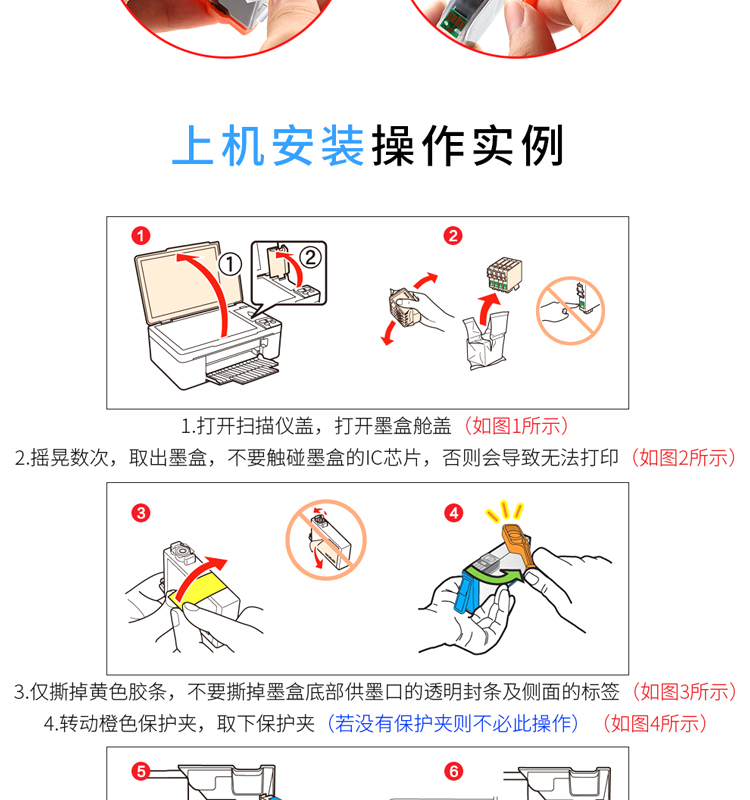 上机安装操作实例

1

①

②

2

1.打开扫描仪盖，打开墨盒舱盖（如图1所示）

2.摇晃数次，取出墨盒，不要触碰墨盒的IC芯片，否则会导致无法打印（如图2所示）

3

4

3.仅撕掉黄色胶条，不要撕掉墨盒底部供墨口的透明封条及侧面的标签（如图3所示）

4.转动橙色保护夹，取下保护夹（若没有保护夹则不必此操作）（如图4所示）

5

6