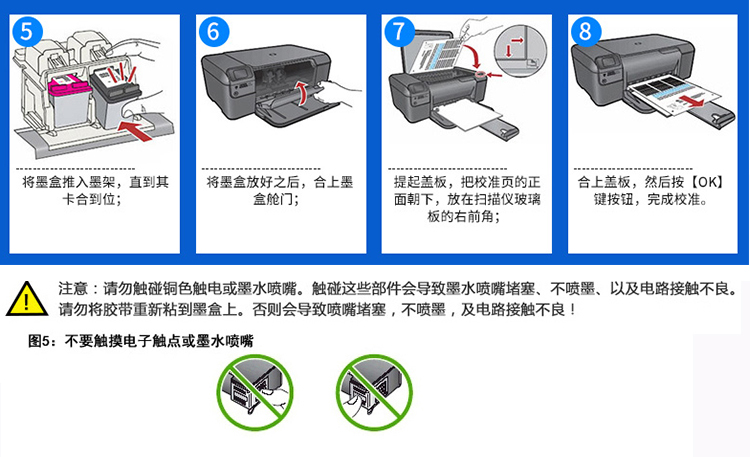 5

将墨盒推入墨架，直到其卡合到位；

6

将墨盒放好之后，合上墨盒舱门；

7

提起盖板，把校准页的正面朝下，放在扫描仪玻璃板的右前角；

8

合上盖板，然后按【OK】键按钮，完成校准。

注意：请勿触碰铜色触电或墨水喷嘴。触碰这些部件会导致墨水喷嘴堵塞、不喷墨、以及电路接触不良。请勿将胶带重新粘到墨盒上。否则会导致喷嘴堵塞，不喷墨，及电路接触不良！

图5：不要触摸电子触点或墨水喷嘴