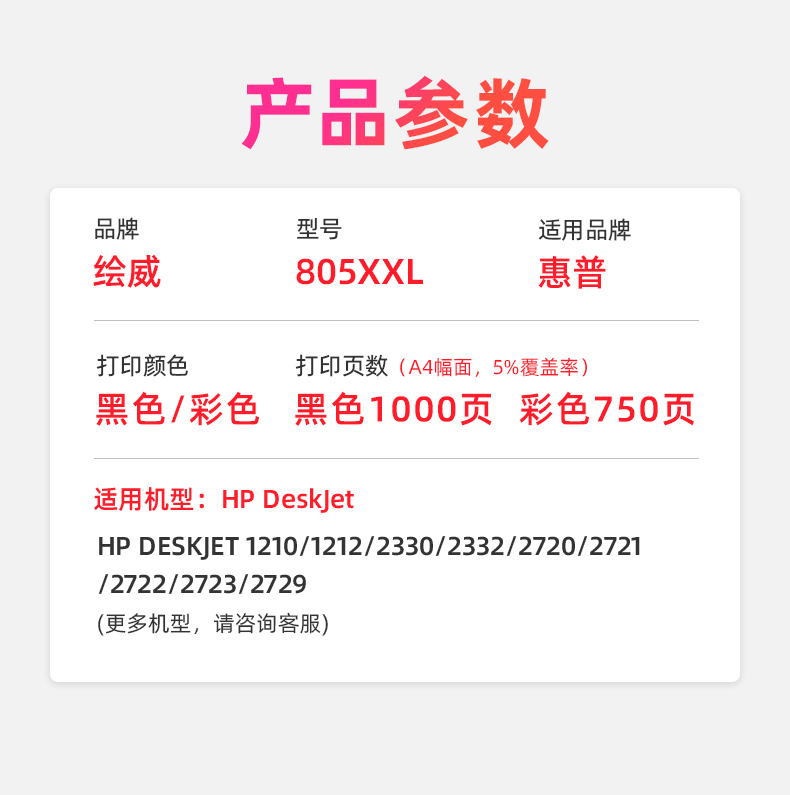 产品参数

品牌
绘威

型号
805XXL

适用品牌
惠普

打印颜色
黑色/彩色

打印页数（A4幅面，5%覆盖率）
黑色1000页 彩色750页

适用机型：HP DeskJet

HP DESKJET 1210/1212/2330/2332/2720/2721/2722/2723/2729

(更多机型，请咨询客服)