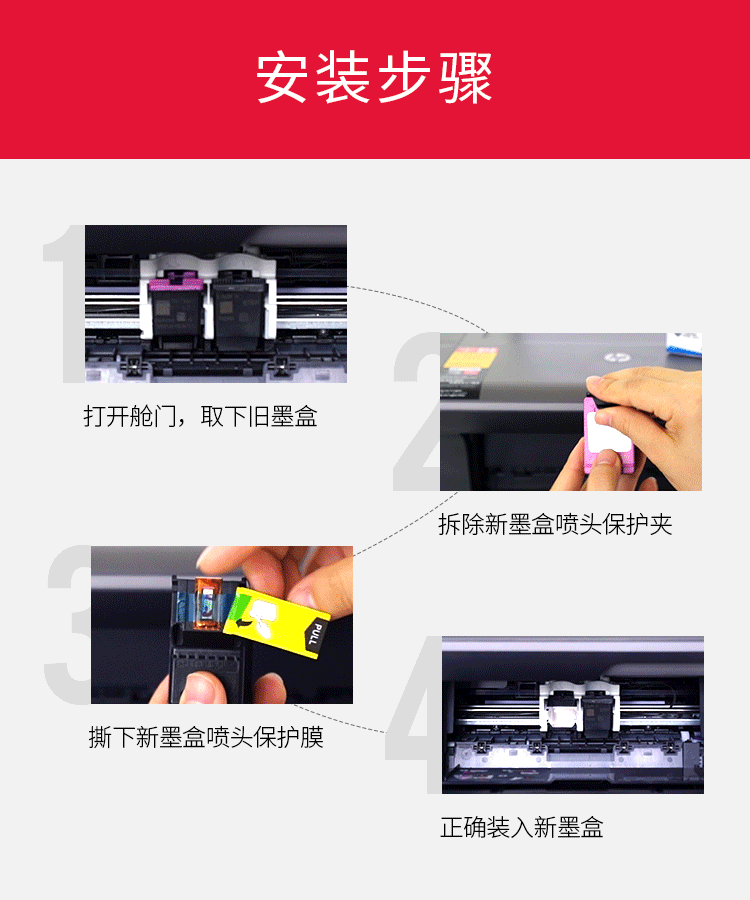 安装步骤

1

打开舱门，取下旧墨盒

2

拆除新墨盒喷头保护夹

3

PULL

撕下新墨盒喷头保护膜

4

正确装入新墨盒