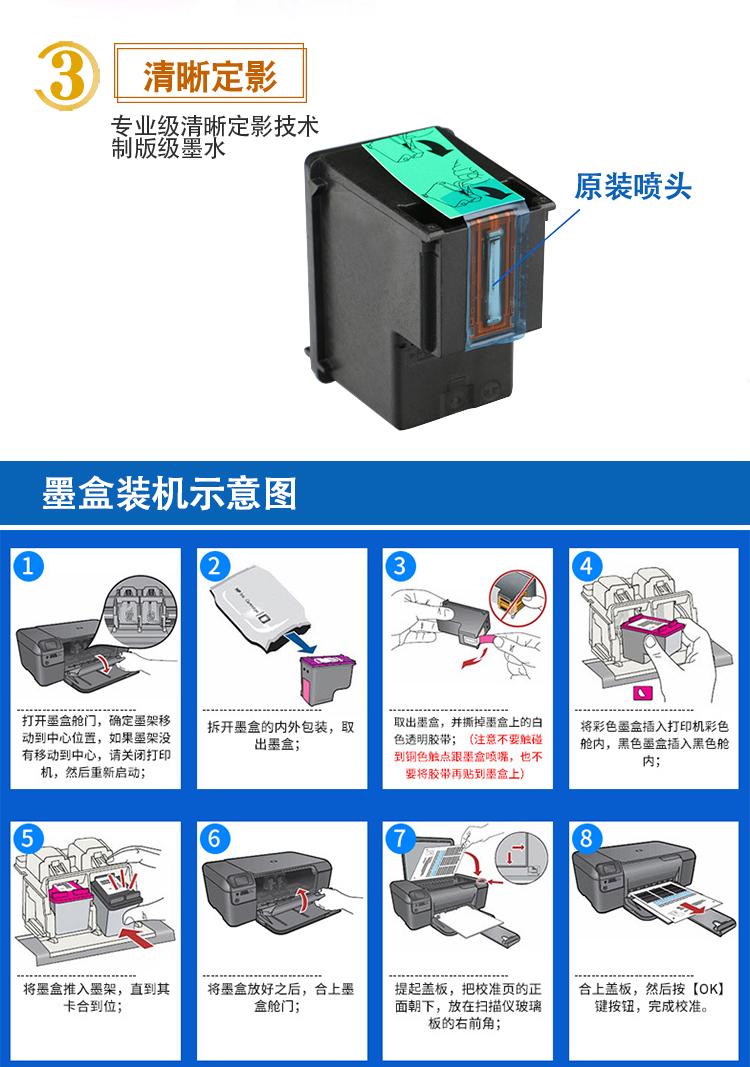 3 清晰定影

专业级清晰定影技术
制版级墨水

原装喷头

墨盒装机示意图

1
打开墨盒舱门，确定墨架移动到中心位置，如果墨架没有移动到中心，请关闭打印机，然后重新启动；

2
拆开墨盒的内外包装，取出墨盒；

3
取出墨盒，并撕掉墨盒上的白色透明胶带；（注意不要触碰到铜色触点跟墨盒喷嘴，也不要将胶带再贴到墨盒上）

4
将彩色墨盒插入打印机彩色舱内，黑色墨盒插入黑色舱内；

5
将墨盒推入墨架，直到其卡合到位；

6
将墨盒放好之后，合上墨盒舱门；

7
提起盖板，把校准页的正面朝下，放在扫描仪玻璃板的右前角；

8
合上盖板，然后按【OK】键按钮，完成校准。