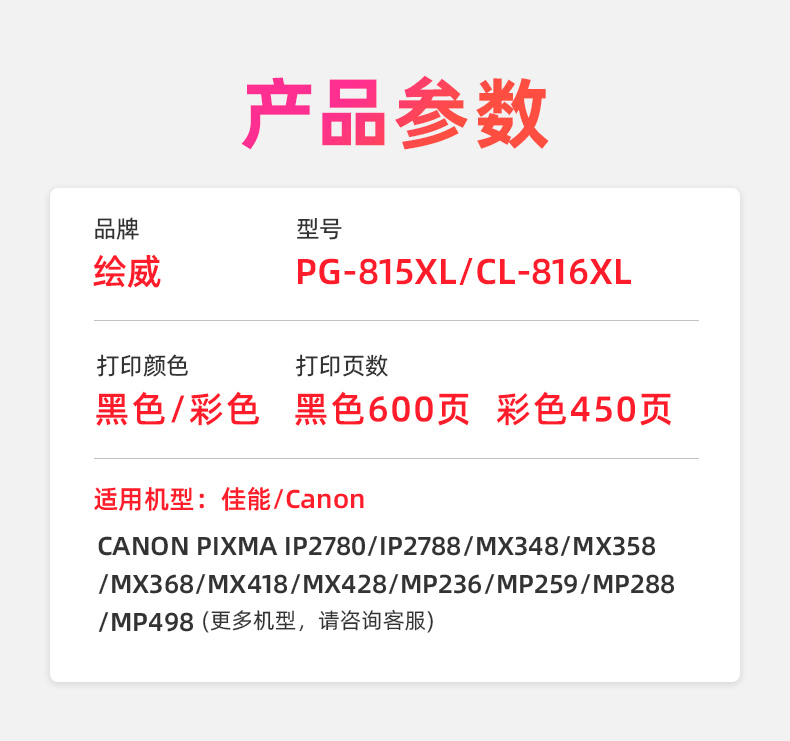 产品参数

品牌
绘威

型号
PG-815XL/CL-816XL

打印颜色
黑色/彩色

打印页数
黑色600页 彩色450页

适用机型：佳能/Canon

CANON PIXMA IP2780/IP2788/MX348/MX358/MX368/MX418/MX428/MP236/MP259/MP288/MP498 (更多机型，请咨询客服)