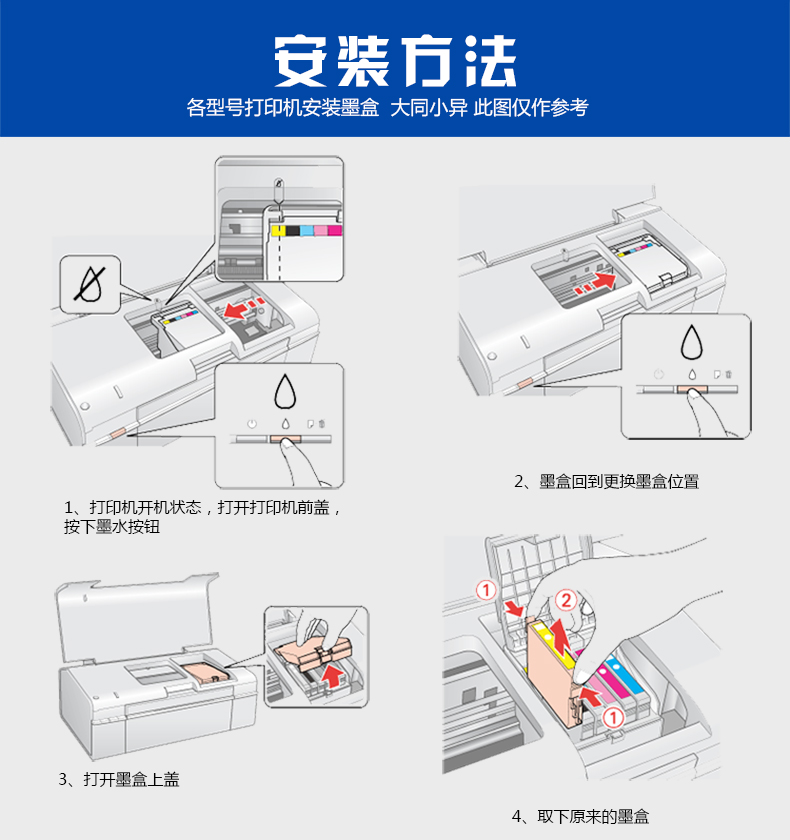 安装方法
各型号打印机安装墨盒 大同小异 此图仅作参考

1、打印机开机状态，打开打印机前盖，按下墨水按钮

2、墨盒回到更换墨盒位置

3、打开墨盒上盖

①
②
①

4、取下原来的墨盒