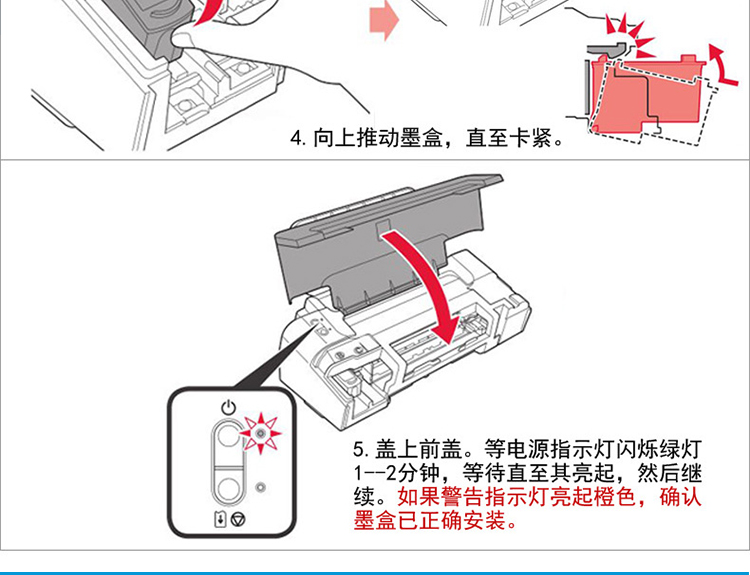 4. 向上推动墨盒，直至卡紧。

5. 盖上前盖。等电源指示灯闪烁绿灯1--2分钟，等待直至其亮起，然后继续。如果警告指示灯亮起橙色，确认墨盒已正确安装。