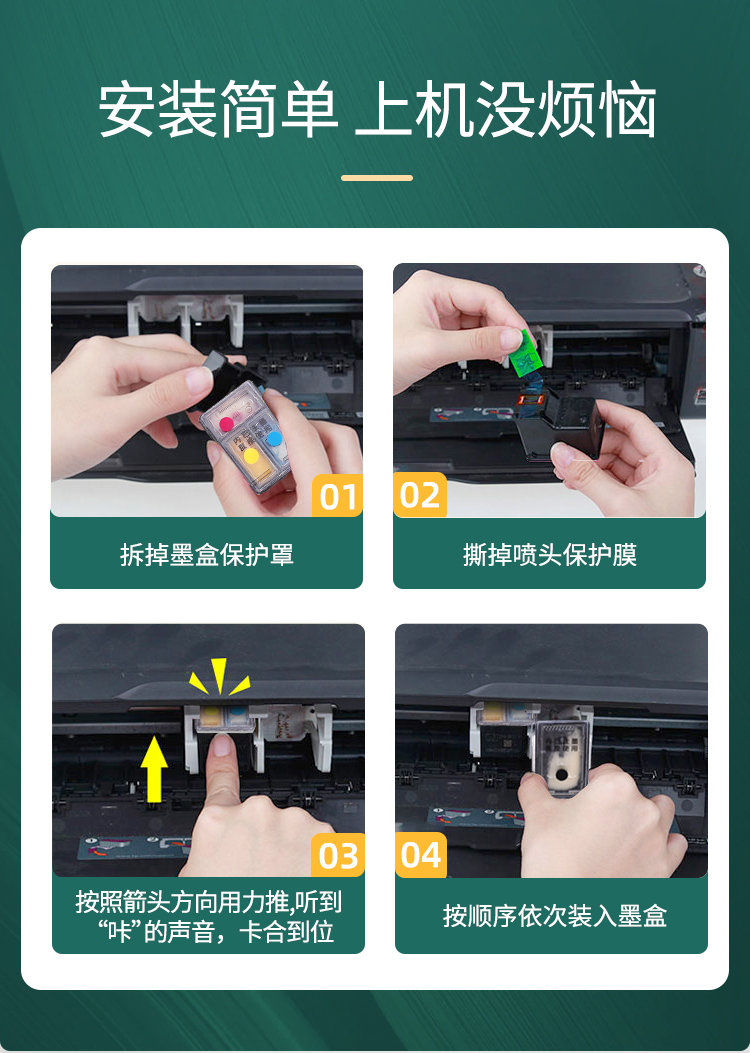 安装简单 上机没烦恼

01

拆掉墨盒保护罩

02

撕掉喷头保护膜

03

按照箭头方向用力推,听到“咔”的声音，卡合到位

04

按顺序依次装入墨盒