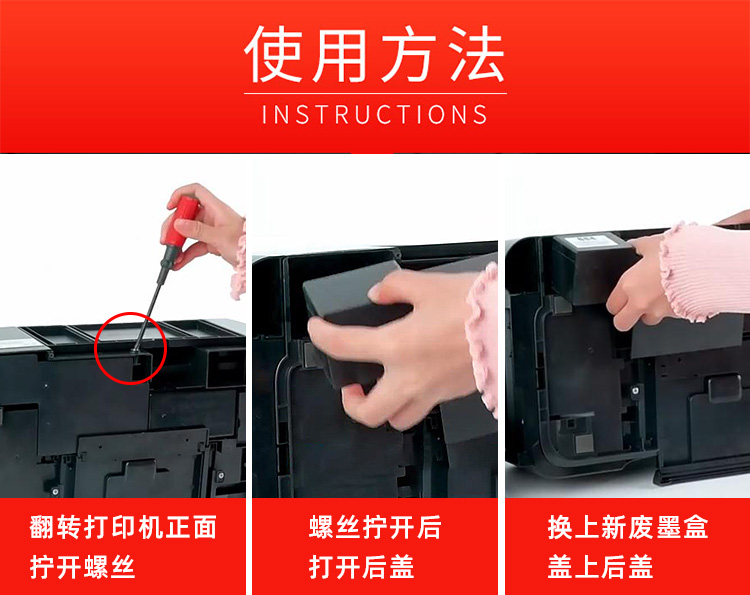 使用方法
INSTRUCTIONS

翻转打印机正面
拧开螺丝

螺丝拧开后
打开后盖

换上新废墨盒
盖上后盖