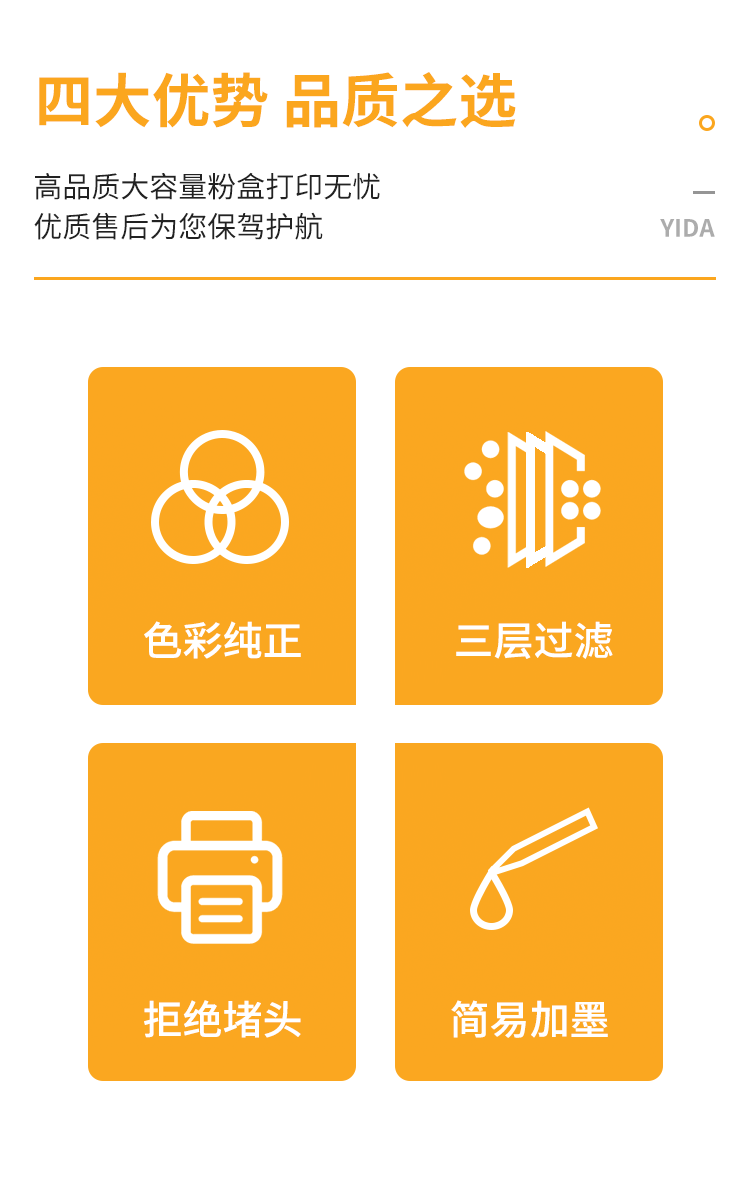 四大优势 品质之选

高品质大容量粉盒打印无忧
优质售后为您保驾护航

YIDA

色彩纯正

三层过滤

拒绝堵头

简易加墨