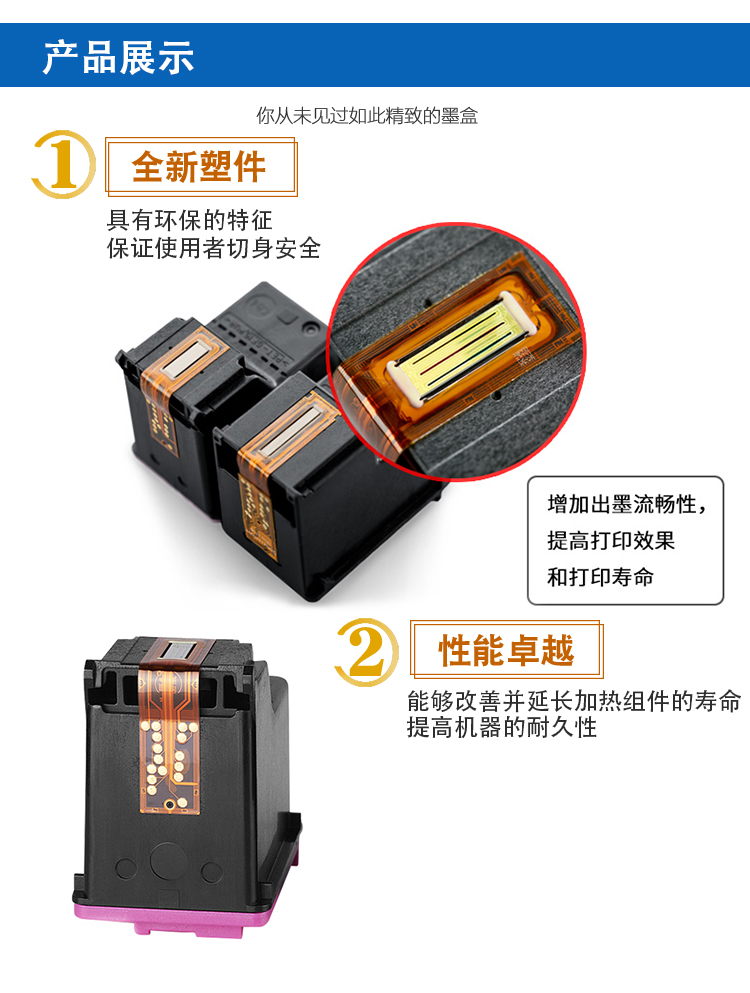 产品展示

你从未见过如此精致的墨盒

1

全新塑件

具有环保的特征
保证使用者切身安全

增加出墨流畅性，
提高打印效果
和打印寿命

2

性能卓越

能够改善并延长加热组件的寿命
提高机器的耐久性