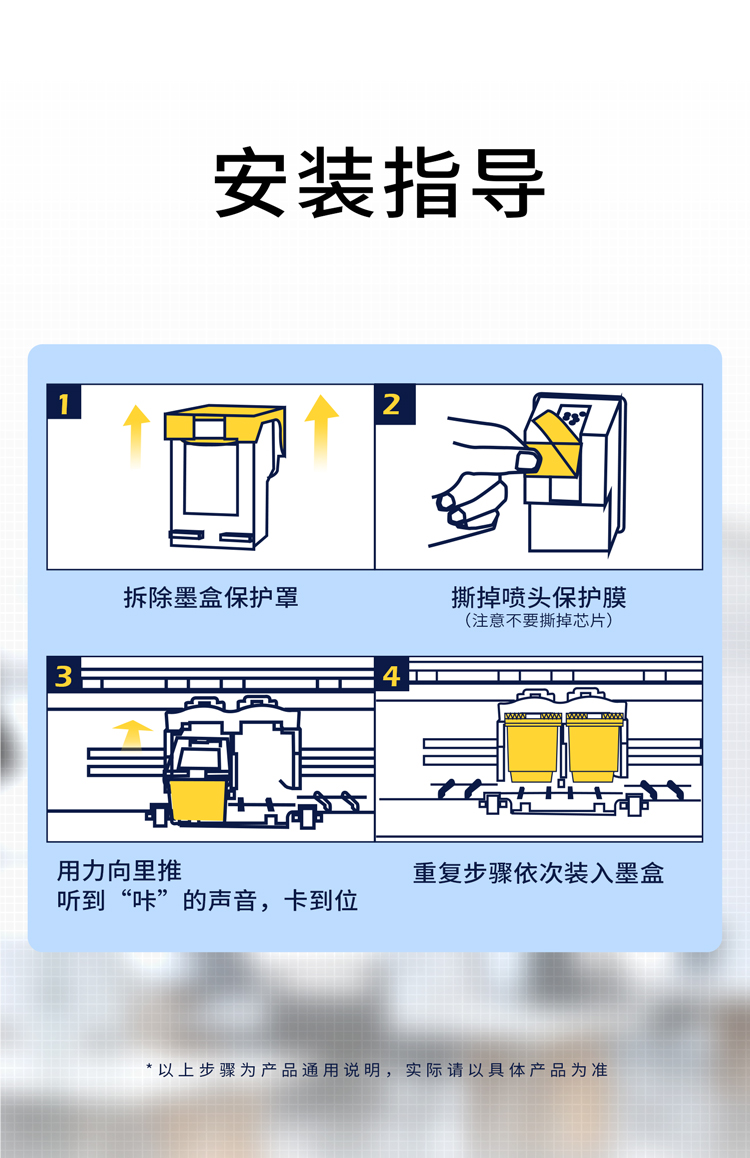 安装指导

1

拆除墨盒保护罩

2

撕掉喷头保护膜
（注意不要撕掉芯片）

3

用力向里推
听到“咔”的声音，卡到位

4

重复步骤依次装入墨盒

*以上步骤为产品通用说明，实际请以具体产品为准