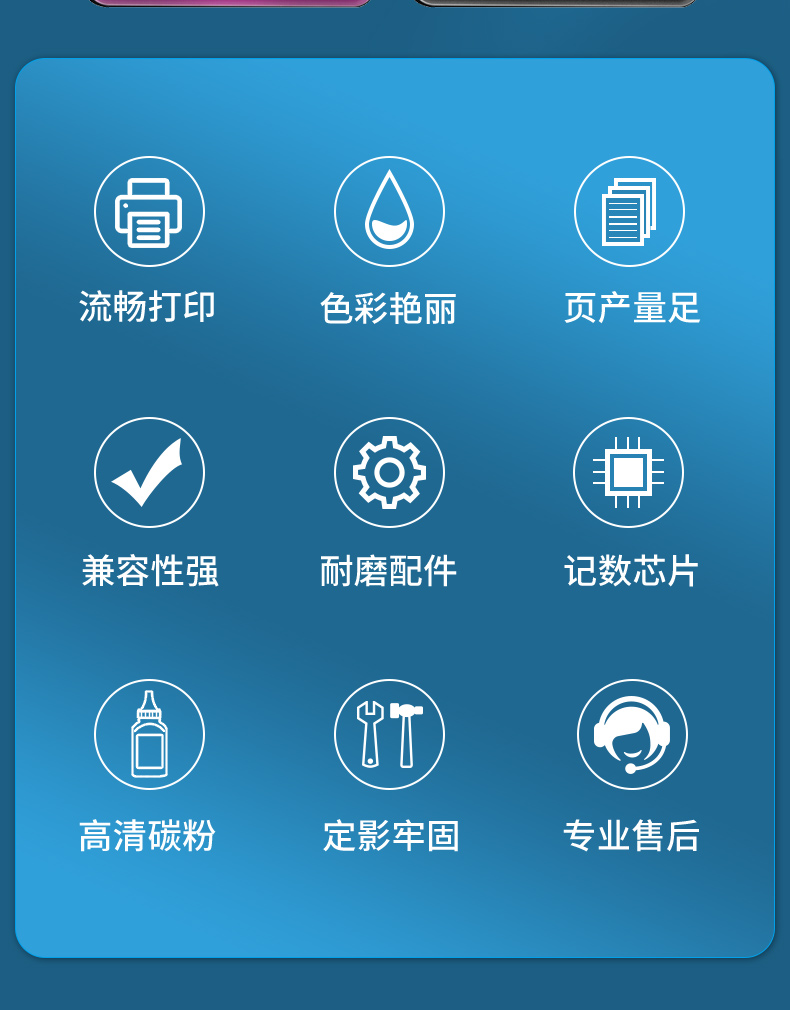 流畅打印

色彩艳丽

页产量足

兼容性强

耐磨配件

记数芯片

高清碳粉

定影牢固

专业售后