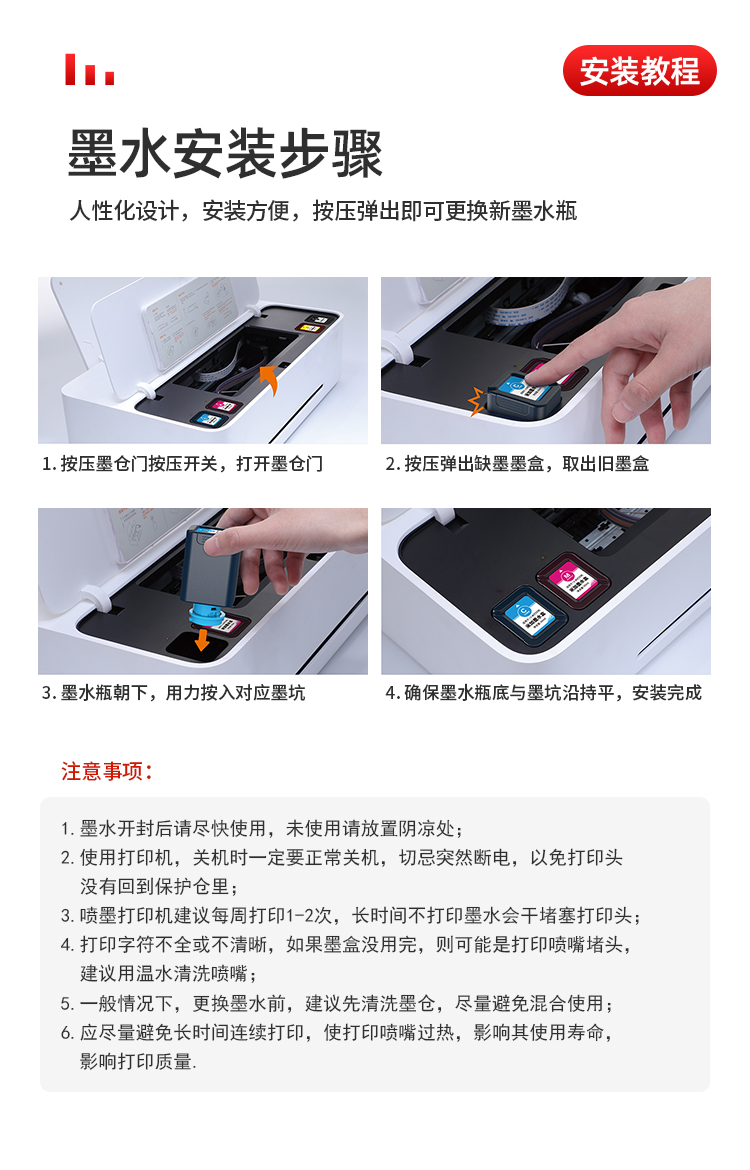 安装教程

墨水安装步骤

人性化设计，安装方便，按压弹出即可更换新墨水瓶

1. 按压墨仓门按压开关，打开墨仓门

2. 按压弹出缺墨墨盒，取出旧墨盒

3. 墨水瓶朝下，用力按入对应墨坑

4. 确保墨水瓶底与墨坑沿持平，安装完成

注意事项：

1. 墨水开封后请尽快使用，未使用请放置阴凉处；
2. 使用打印机，关机时一定要正常关机，切忌突然断电，以免打印头没有回到保护仓里；
3. 喷墨打印机建议每周打印1-2次，长时间不打印墨水会干堵塞打印头；
4. 打印字符不全或不清晰，如果墨盒没用完，则可能是打印喷嘴堵头，建议用温水清洗喷嘴；
5. 一般情况下，更换墨水前，建议先清洗墨仓，尽量避免混合使用；
6. 应尽量避免长时间连续打印，使打印喷嘴过热，影响其使用寿命，影响打印质量.