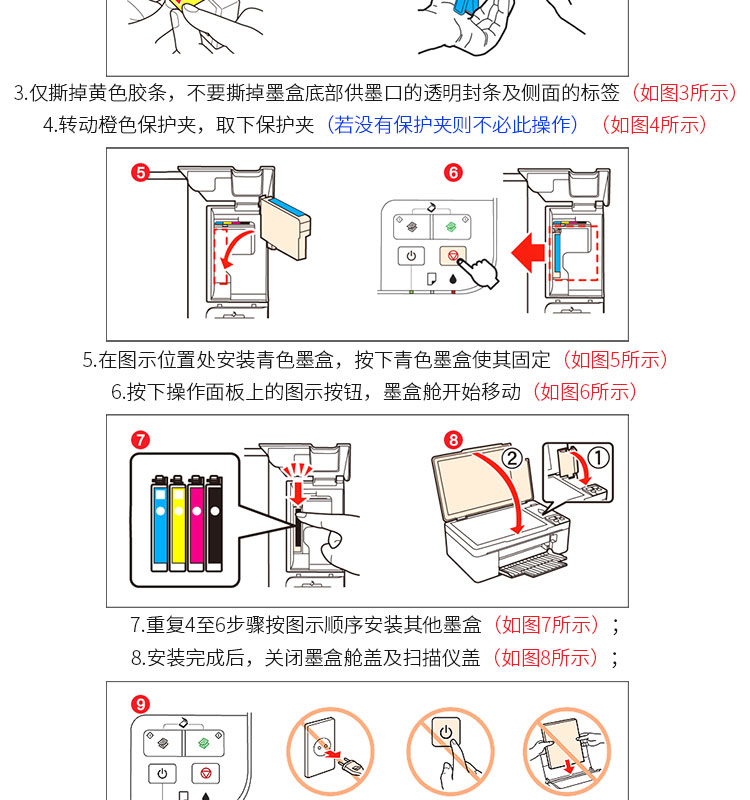 3.仅撕掉黄色胶条，不要撕掉墨盒底部供墨口的透明封条及侧面的标签（如图3所示）
4.转动橙色保护夹，取下保护夹（若没有保护夹则不必此操作）（如图4所示）

5

6

5.在图示位置处安装青色墨盒，按下青色墨盒使其固定（如图5所示）
6.按下操作面板上的图示按钮，墨盒舱开始移动（如图6所示）

7

8

②

①

7.重复4至6步骤按图示顺序安装其他墨盒（如图7所示）；
8.安装完成后，关闭墨盒舱盖及扫描仪盖（如图8所示）；

9