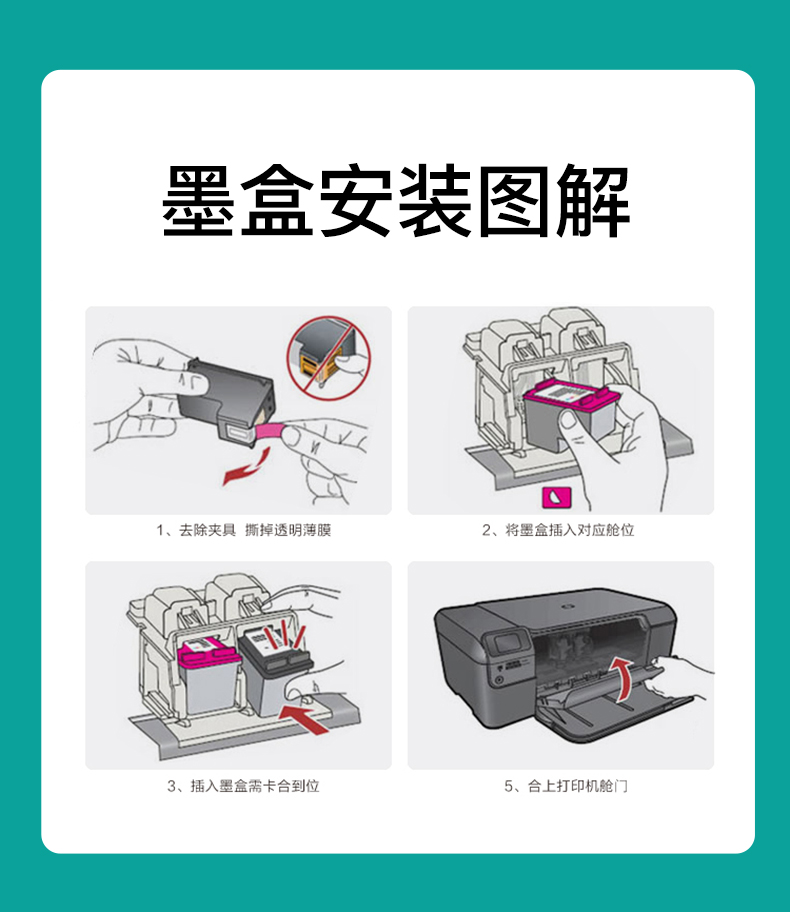 墨盒安装图解

1、去除夹具 撕掉透明薄膜

2、将墨盒插入对应舱位

3、插入墨盒需卡合到位

5、合上打印机舱门