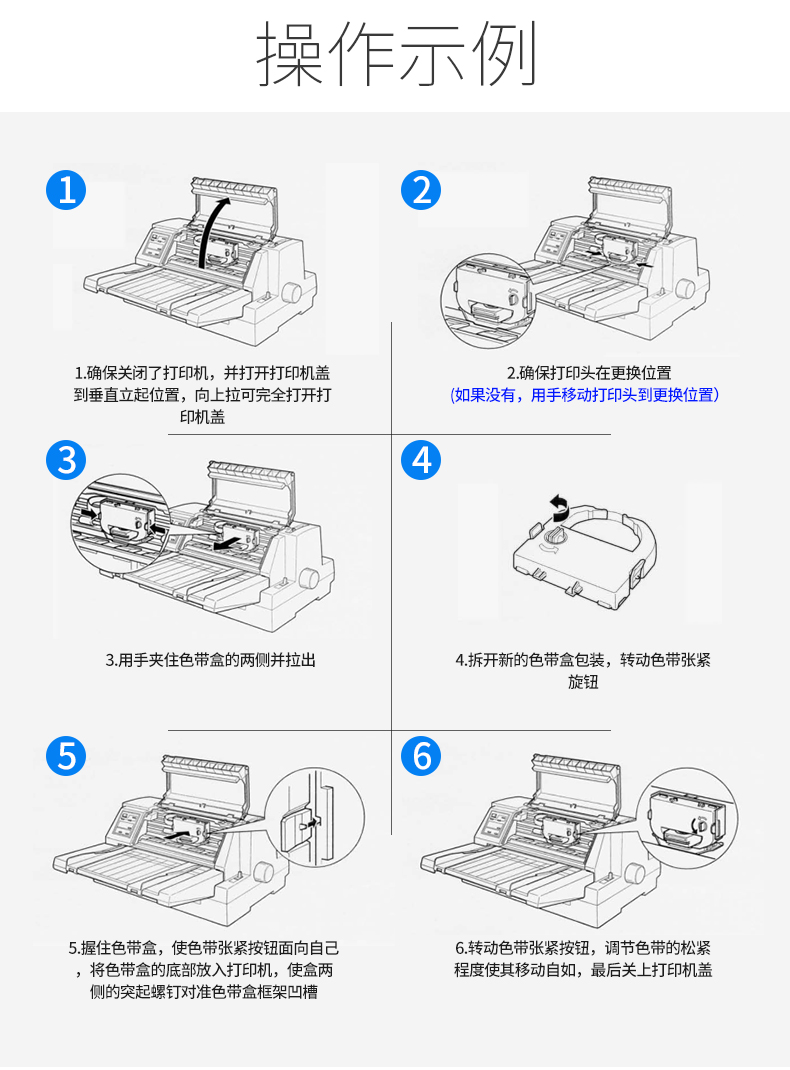 操作示例

1

1.确保关闭了打印机，并打开打印机盖到垂直立起位置，向上拉可完全打开打印机盖

2

2.确保打印头在更换位置
（如果没有，用手移动打印头到更换位置）

3

3.用手夹住色带盒的两侧并拉出

4

4.拆开新的色带盒包装，转动色带张紧旋钮

5

5.握住色带盒，使色带张紧按钮面向自己，将色带盒的底部放入打印机，使盒两侧的突起螺钉对准色带盒框架凹槽

6

6.转动色带张紧按钮，调节色带的松紧程度使其移动自如，最后关上打印机盖