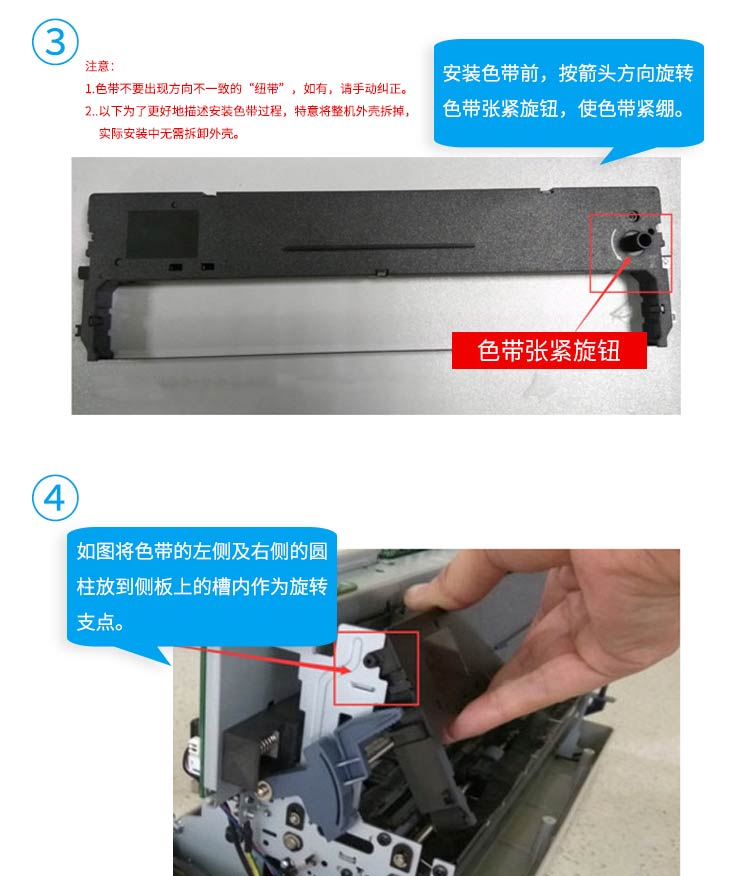 ③

注意：
1.色带不要出现方向不一致的“纽带”，如有，请手动纠正。
2..以下为了更好地描述安装色带过程，特意将整机外壳拆掉，实际安装中无需拆卸外壳。

安装色带前，按箭头方向旋转色带张紧旋钮，使色带紧绷。

色带张紧旋钮

④

如图将色带的左侧及右侧的圆柱放到侧板上的槽内作为旋转支点。