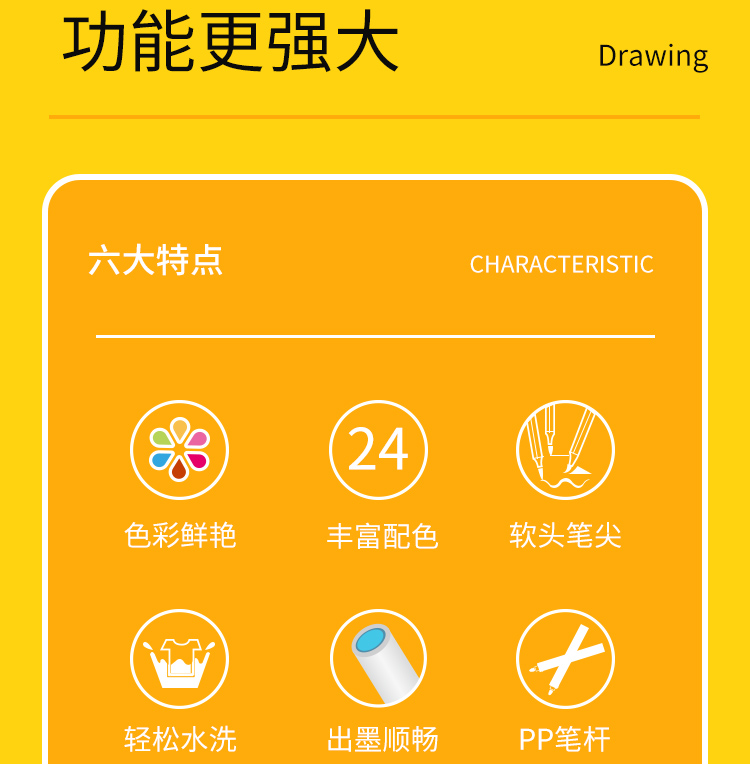 功能更强大

Drawing

六大特点

CHARACTERISTIC

24

色彩鲜艳

丰富配色

软头笔尖

轻松水洗

出墨顺畅

PP笔杆