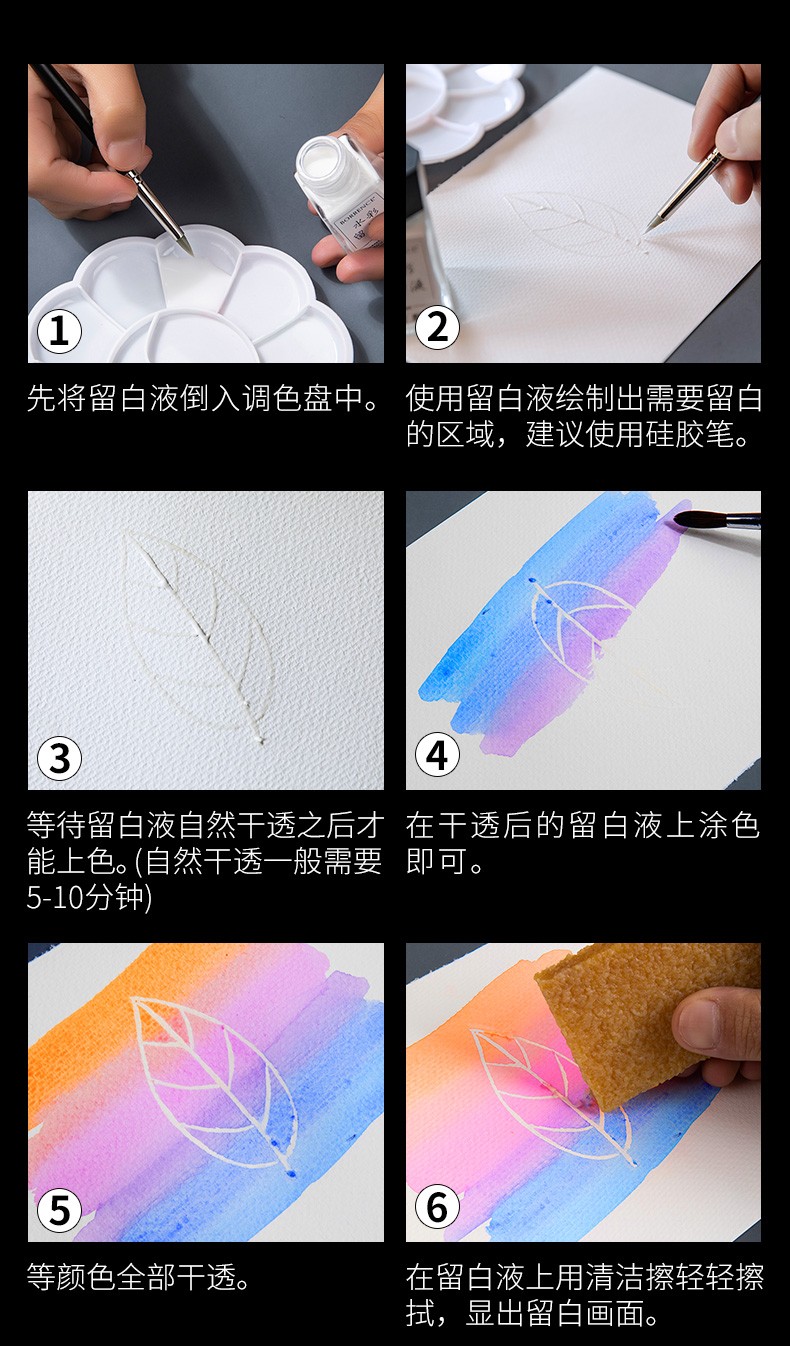 1

先将留白液倒入调色盘中。

2

使用留白液绘制出需要留白的区域，建议使用硅胶笔。

3

等待留白液自然干透之后才能上色。(自然干透一般需要5-10分钟)

4

在干透后的留白液上涂色即可。

5

等颜色全部干透。

6

在留白液上用清洁擦轻轻擦拭，显出留白画面。