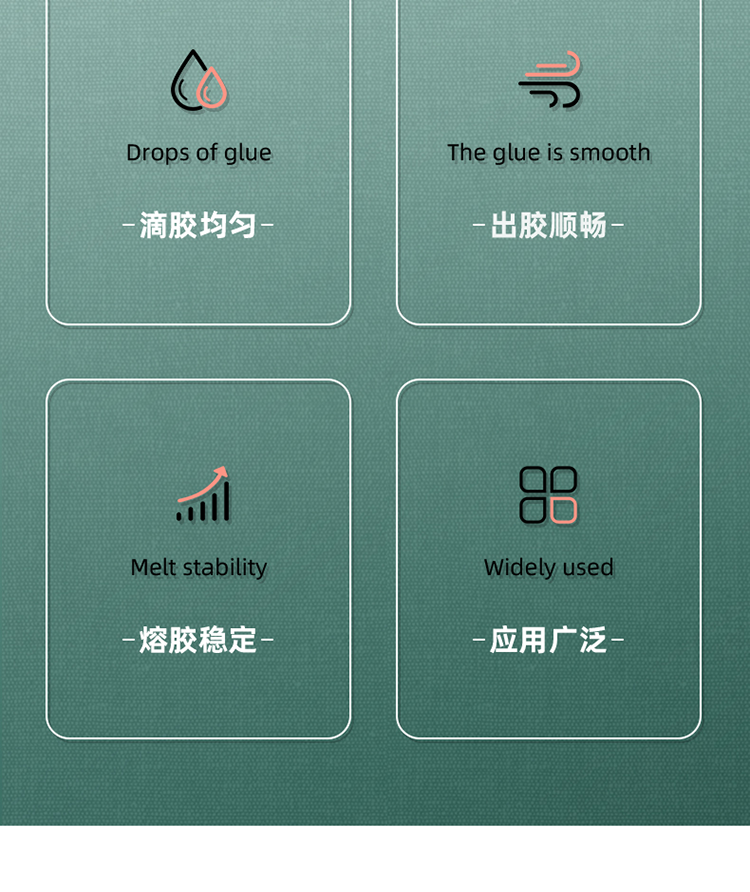 Drops of glue

-滴胶均匀-

The glue is smooth

-出胶顺畅-

Melt stability

-熔胶稳定-

Widely used

-应用广泛-