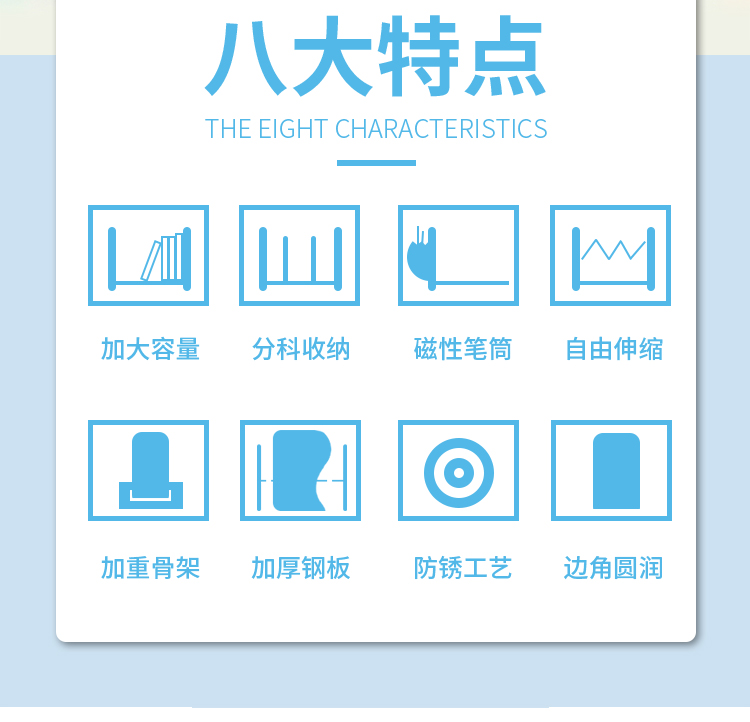 八大特点

THE EIGHT CHARACTERISTICS

加大容量

分科收纳

磁性笔筒

自由伸缩

加重骨架

加厚钢板

防锈工艺

边角圆润