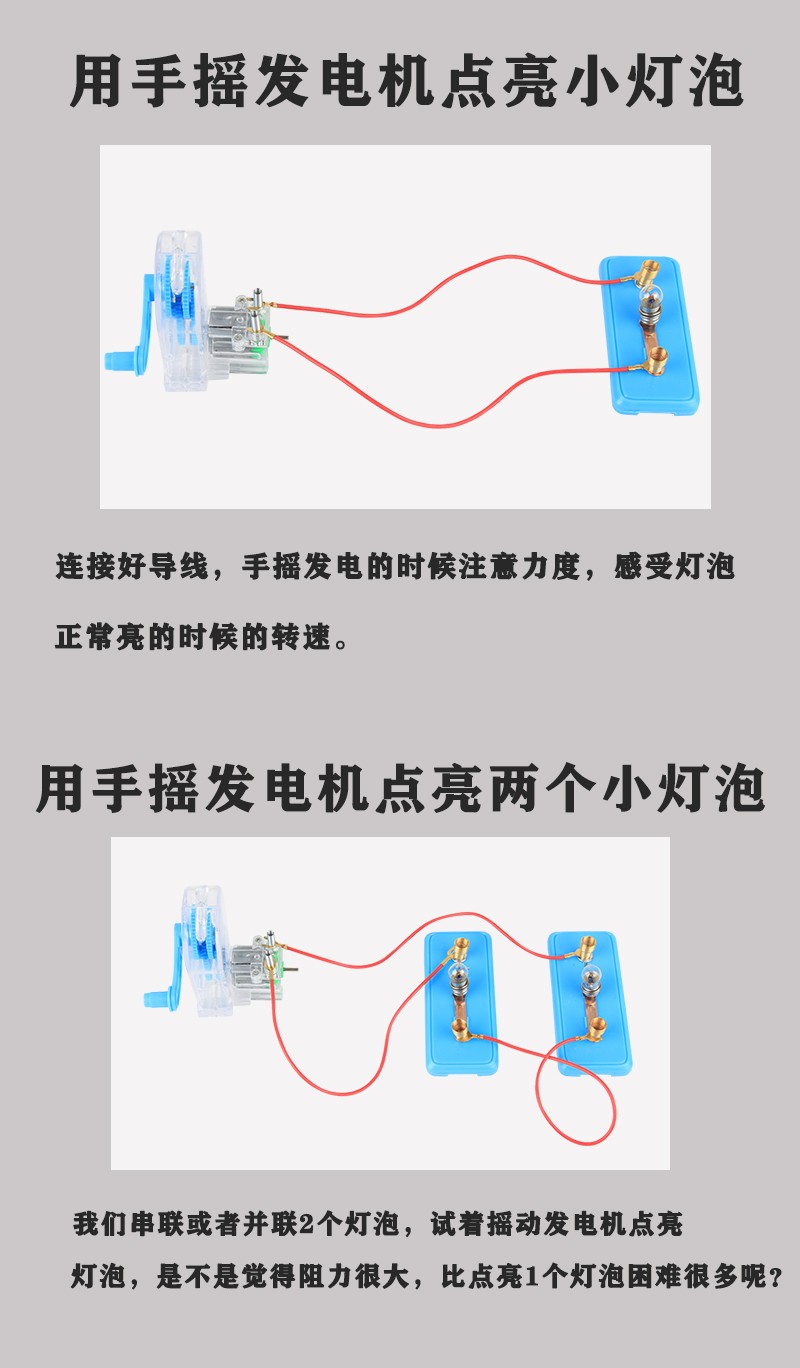 用手摇发电机点亮小灯泡

连接好导线，手摇发电的时候注意力度，感受灯泡正常亮的时候的转速。

用手摇发电机点亮两个小灯泡

我们串联或者并联2个灯泡，试着摇动发电机点亮灯泡，是不是觉得阻力很大，比点亮1个灯泡困难很多呢？